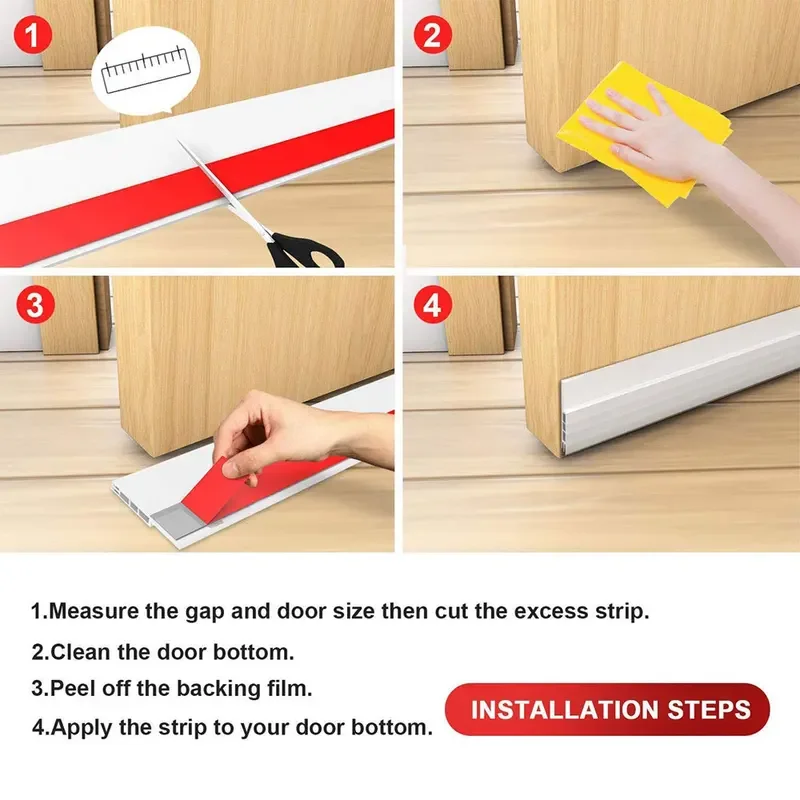 1

2

3

4

1.Measure the gap and door size then cut the excess strip.

2.Clean the door bottom.

3.Peel off the backing film.

4.Apply the strip to your door bottom.

INSTALLATION STEPS