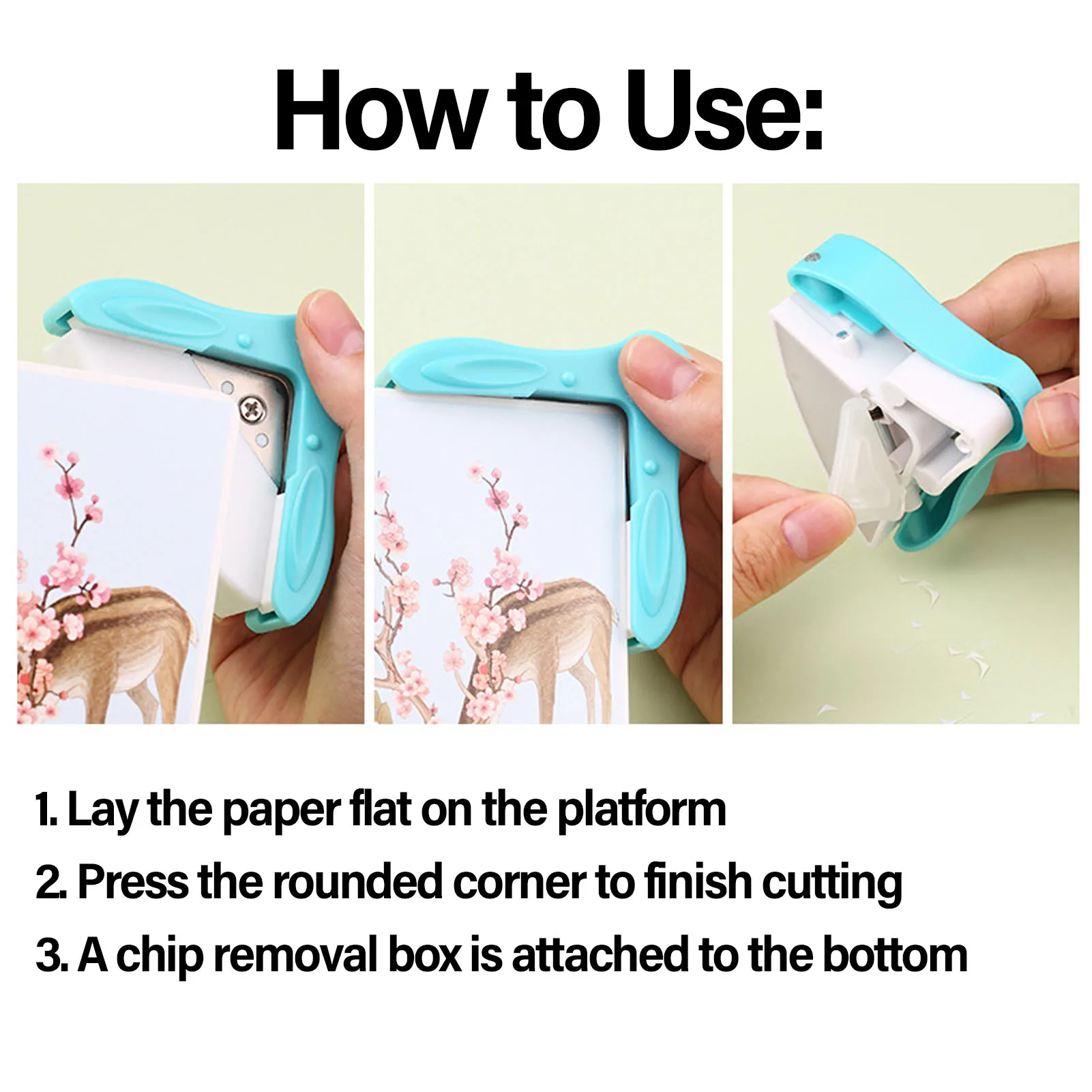 How to Use:

1. Lay the paper flat on the platform
2. Press the rounded corner to finish cutting
3. A chip removal box is attached to the bottom