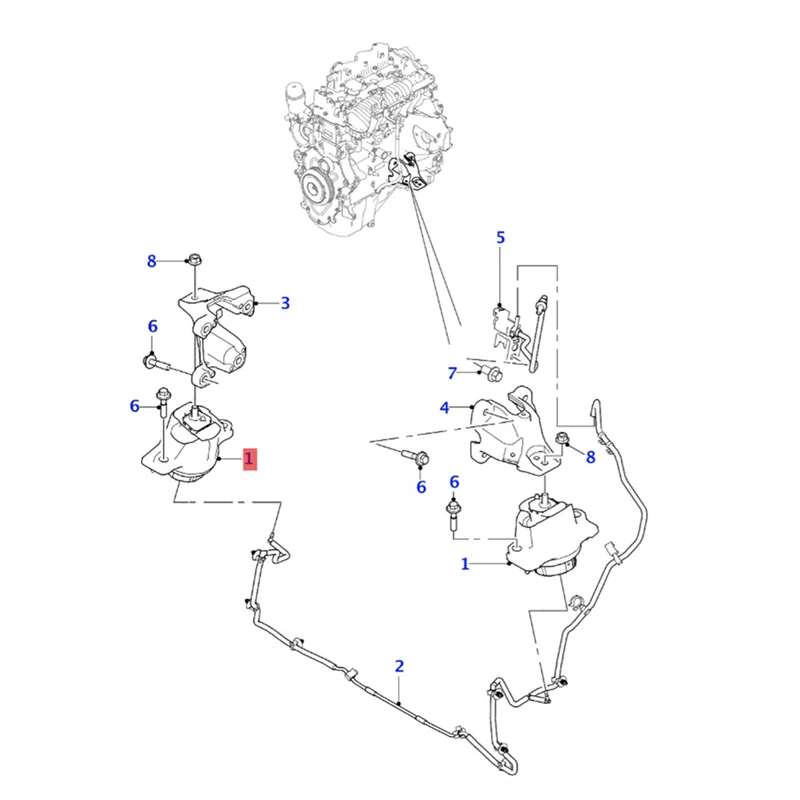 8
3
6
6
1
5
7
4
8
6
6
1
2