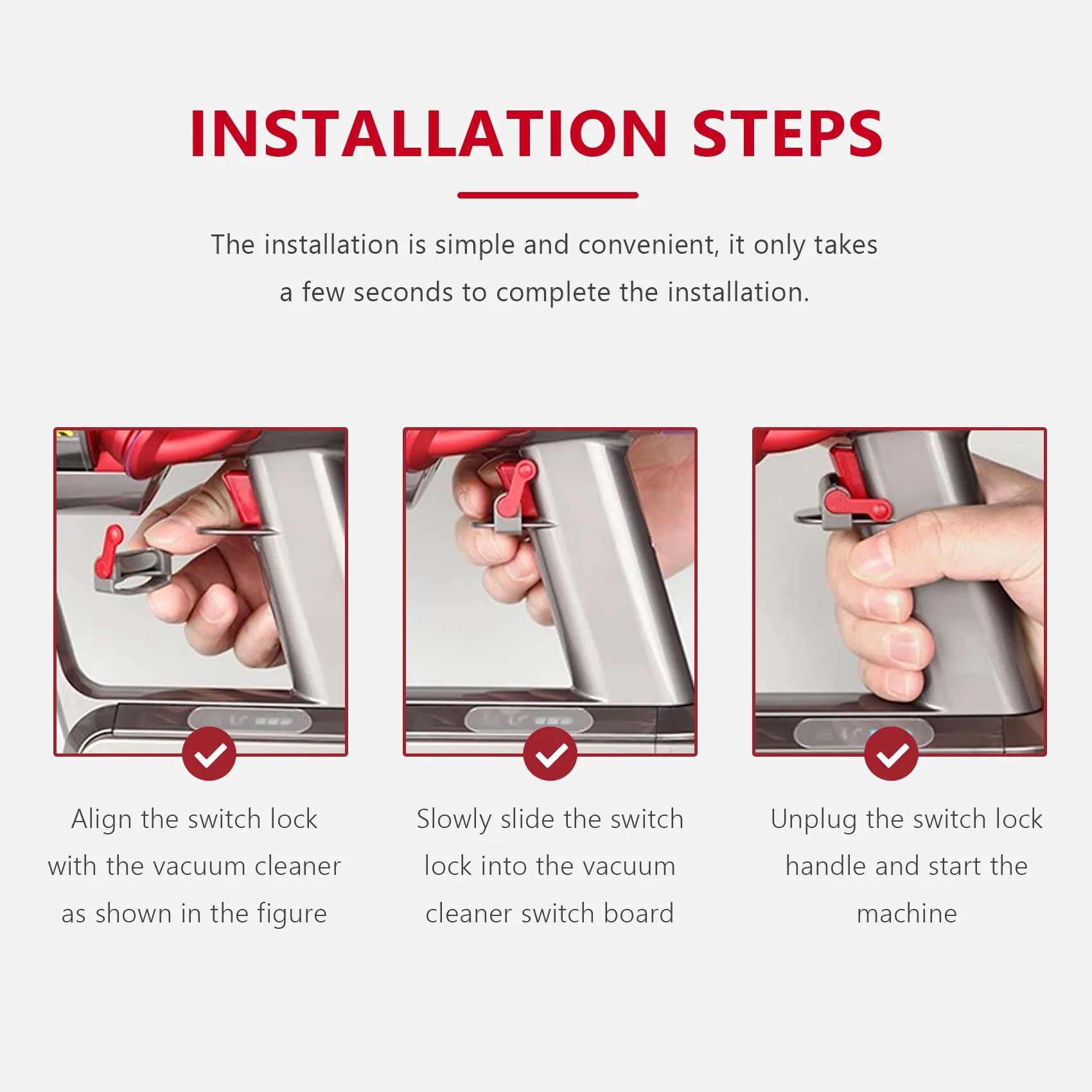 INSTALLATION STEPS

The installation is simple and convenient, it only takes a few seconds to complete the installation.

Align the switch lock with the vacuum cleaner as shown in the figure

Slowly slide the switch lock into the vacuum cleaner switch board

Unplug the switch lock handle and start the machine