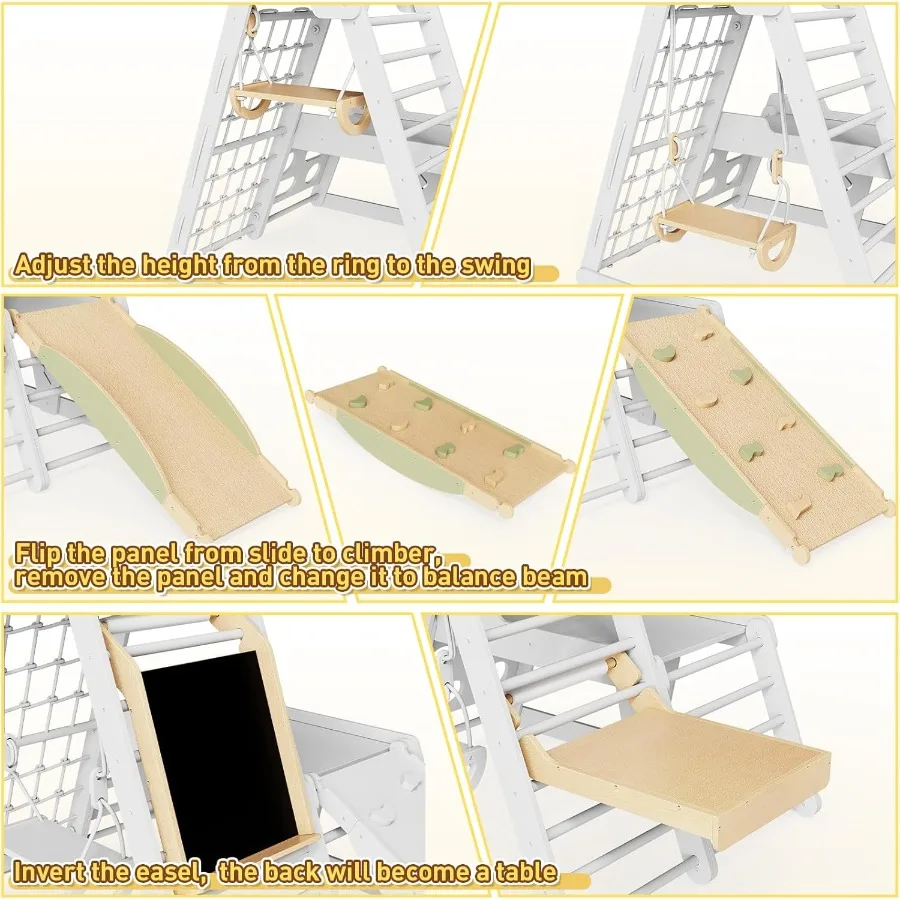 Adjust the height from the ring to the swing

Flip the panel from slide to climber, remove the panel and change it to balance beam

Invert the easel, the back will become a table