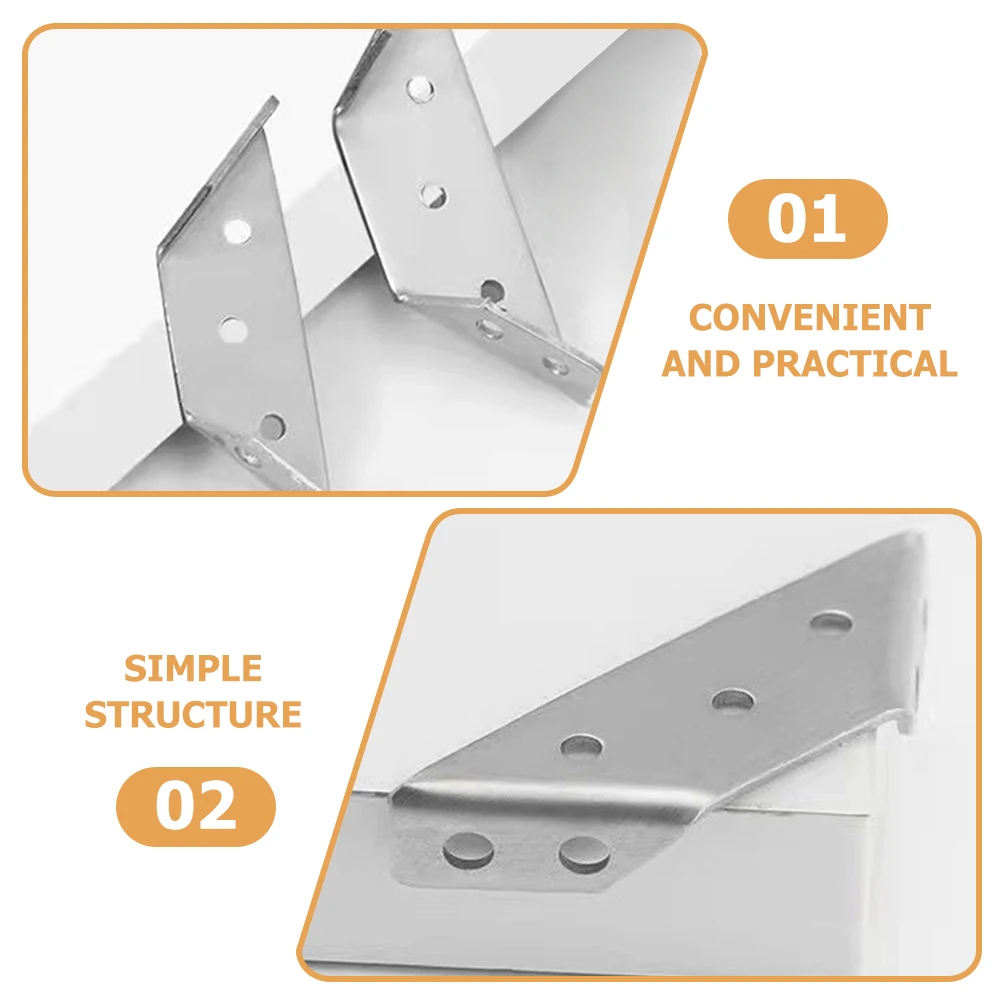 01

CONVENIENT AND PRACTICAL

SIMPLE STRUCTURE

02