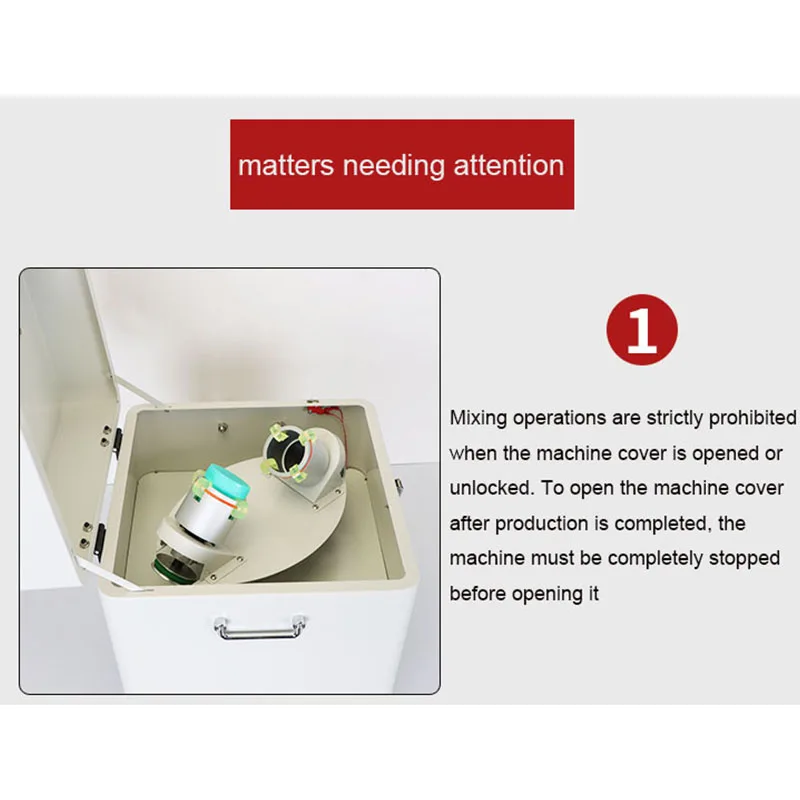 matters needing attention

1

Mixing operations are strictly prohibited when the machine cover is opened or unlocked. To open the machine cover after production is completed, the machine must be completely stopped before opening it