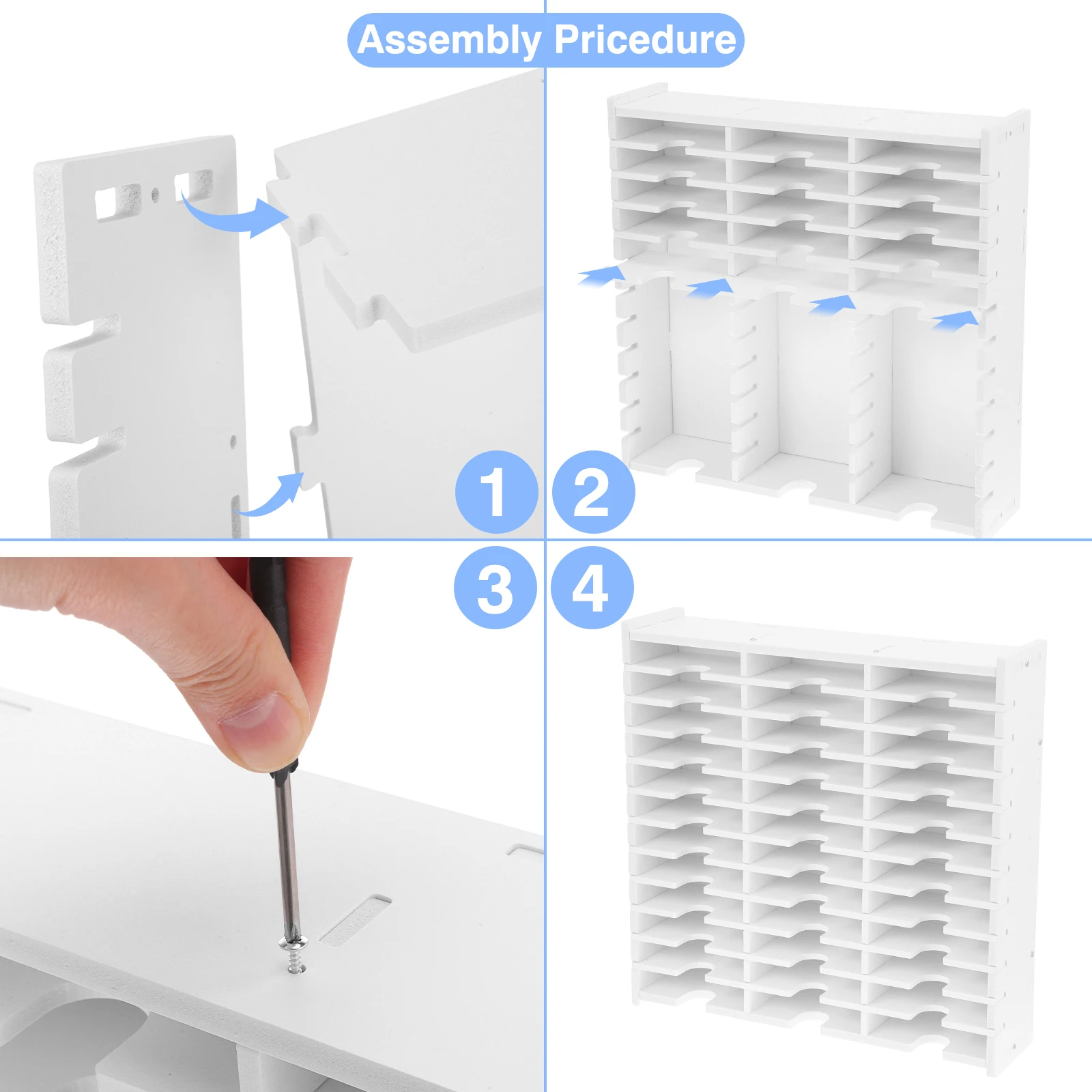 Assembly Pricedure

1

2

3

4