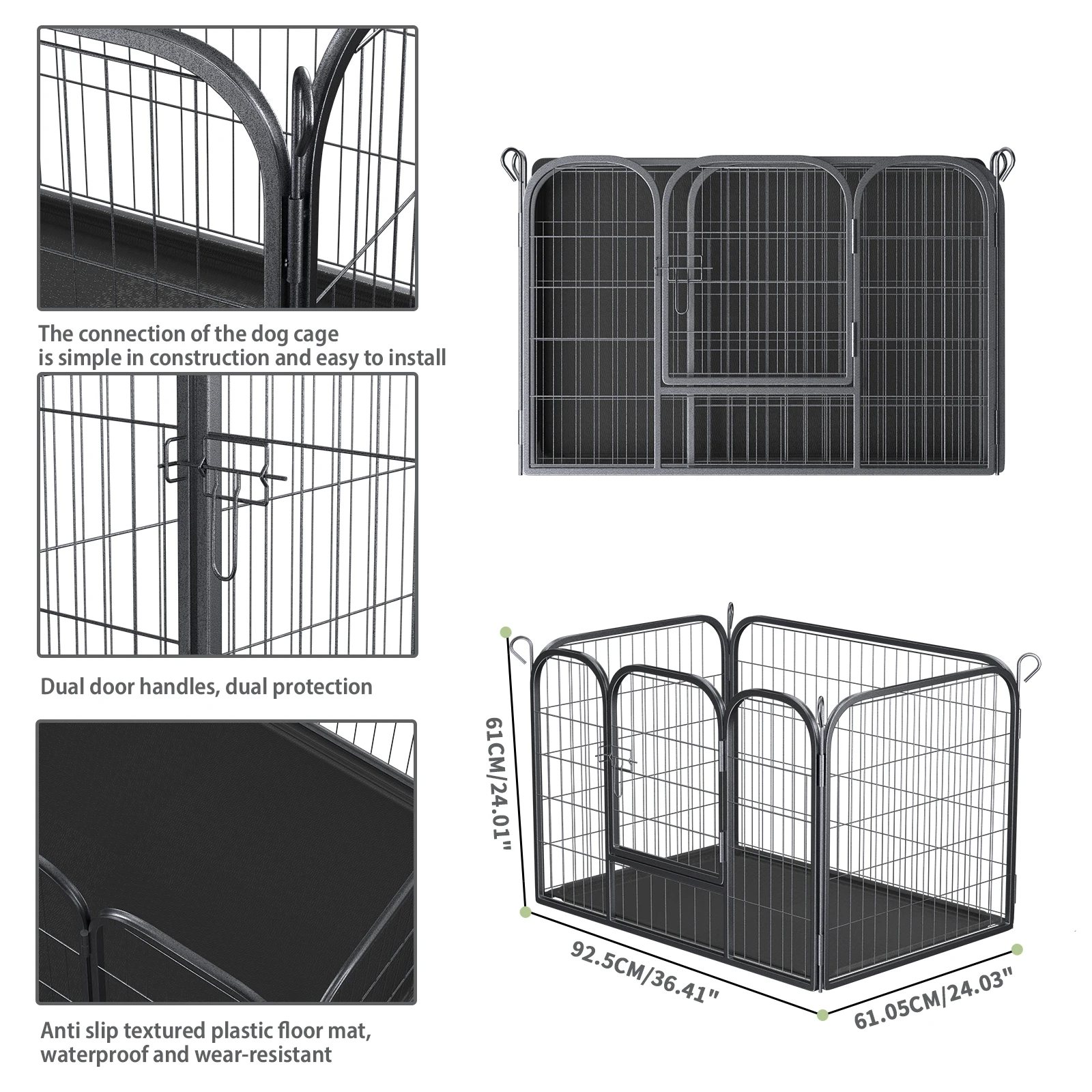 The connection of the dog cage
is simple in construction and easy to install

Dual door handles, dual protection

Anti slip textured plastic floor mat,
waterproof and wear-resistant

61CM/24.01"

92.5CM/36.41"

61.05CM/24.03"