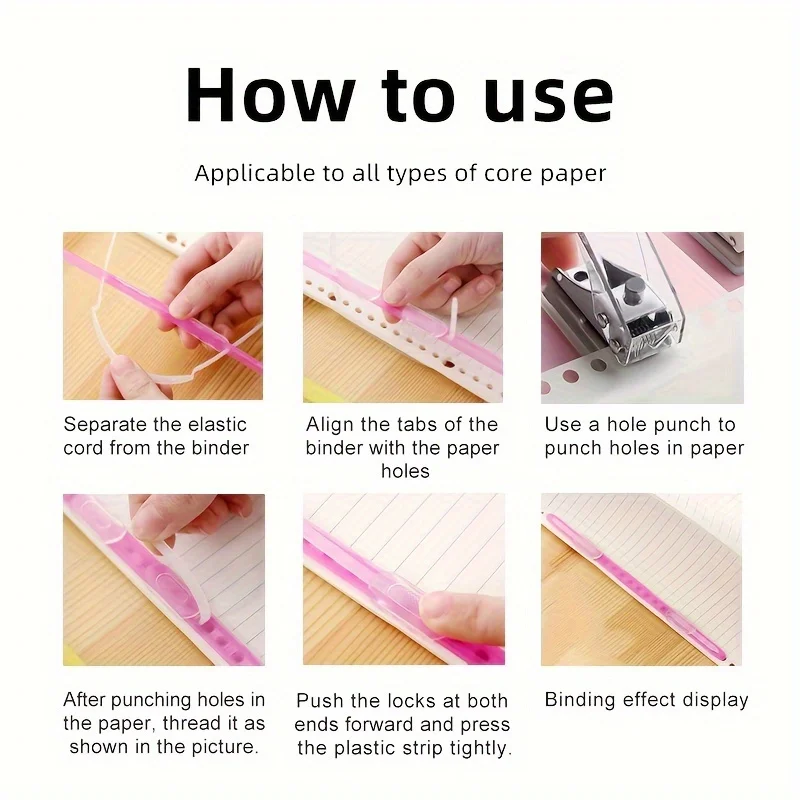 How to use

Applicable to all types of core paper

Separate the elastic cord from the binder

Align the tabs of the binder with the paper holes

Use a hole punch to punch holes in paper

After punching holes in the paper, thread it as shown in the picture.

Push the locks at both ends forward and press the plastic strip tightly.

Binding effect display