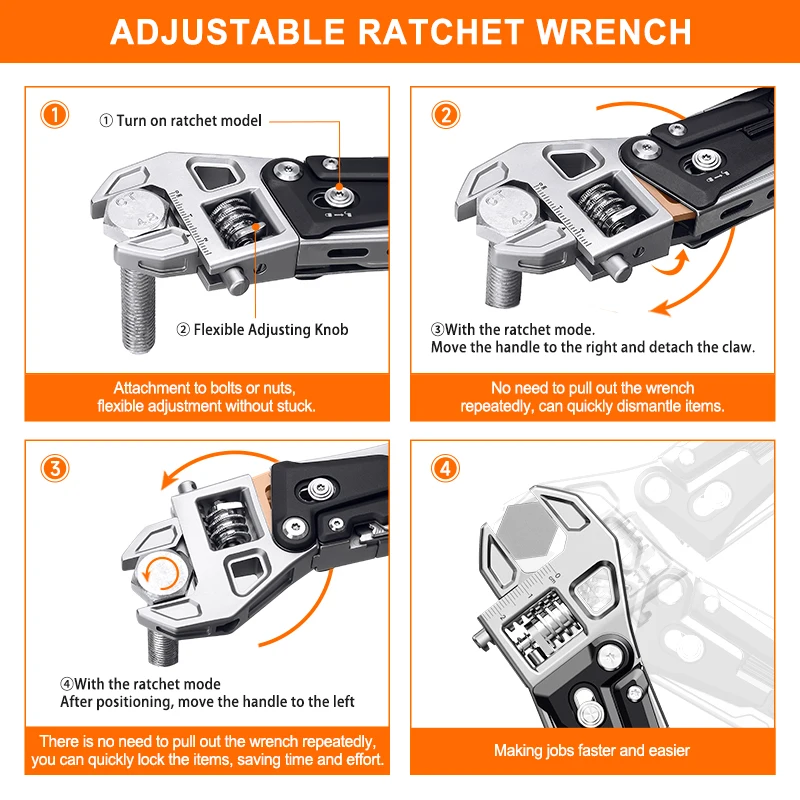 ADJUSTABLE RATCHET WRENCH

1

① Turn on ratchet model

② Flexible Adjusting Knob

Attachment to bolts or nuts, flexible adjustment without stuck.

2

③With the ratchet mode.
Move the handle to the right and detach the claw.

No need to pull out the wrench repeatedly, can quickly dismantle items.

3

④With the ratchet mode
After positioning, move the handle to the left

There is no need to pull out the wrench repeatedly, you can quickly lock the items, saving time and effort.

4

Making jobs faster and easier