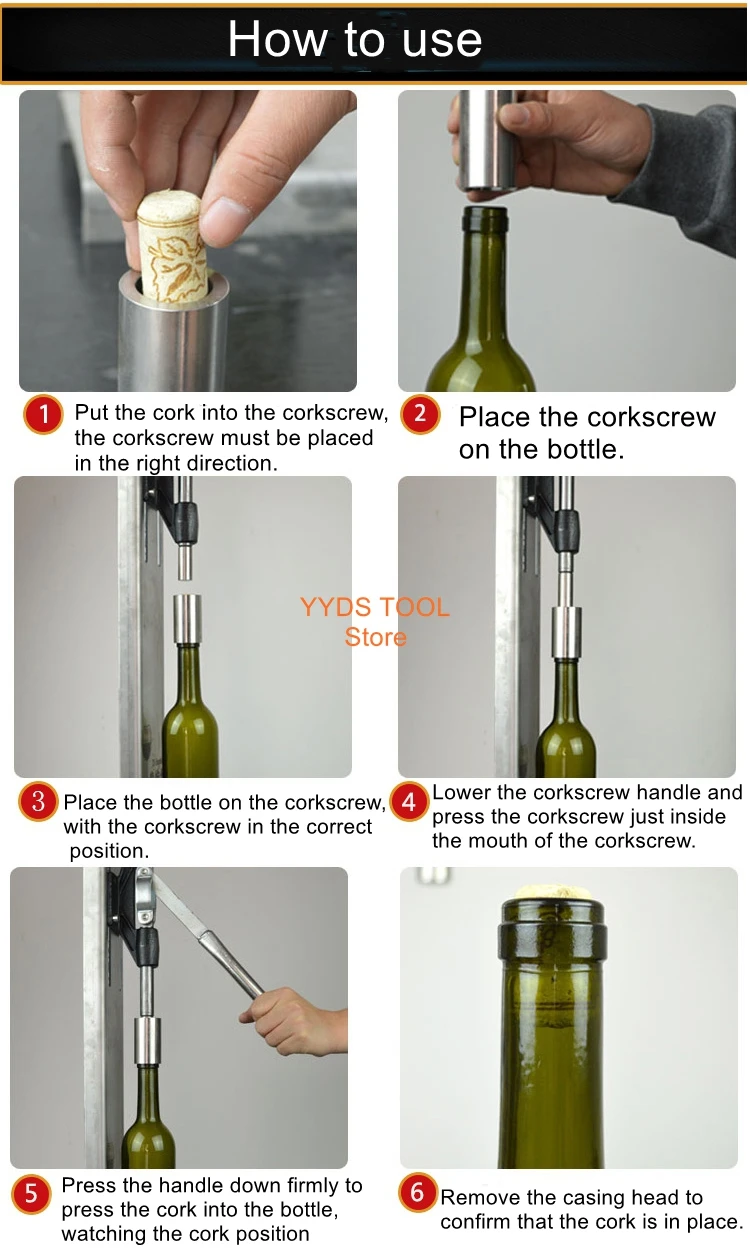 How to use

1 Put the cork into the corkscrew, the corkscrew must be placed in the right direction.

2 Place the corkscrew on the bottle.

YYDS TOOL Store

3 Place the bottle on the corkscrew, with the corkscrew in the correct position.

4 Lower the corkscrew handle and press the corkscrew just inside the mouth of the corkscrew.

5 Press the handle down firmly to press the cork into the bottle, watching the cork position

6 Remove the casing head to confirm that the cork is in place.