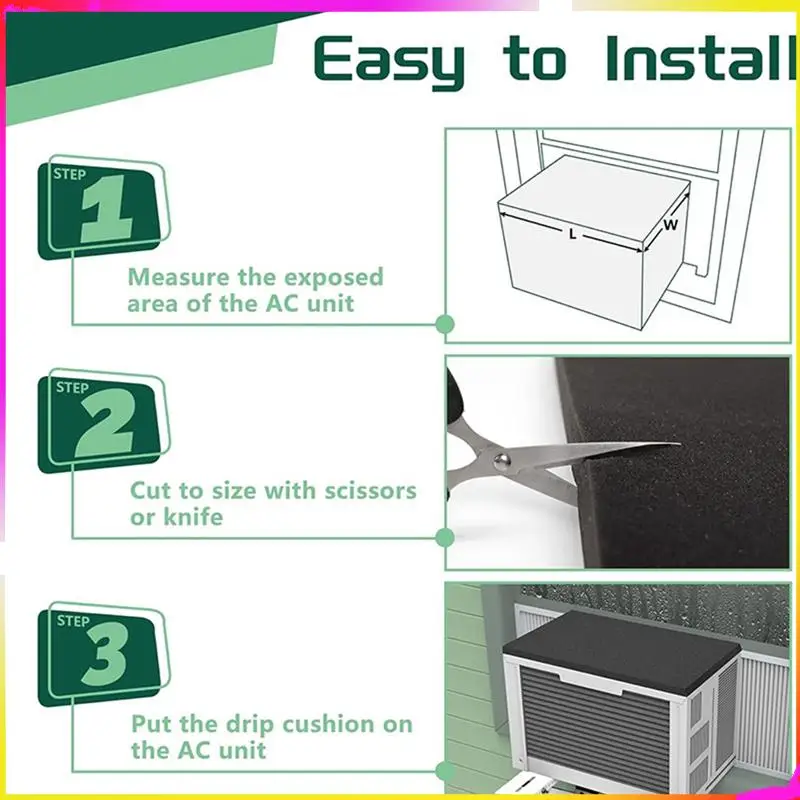 Easy to Install

STEP 1

Measure the exposed area of the AC unit

L

W

STEP 2

Cut to size with scissors or knife

STEP 3

Put the drip cushion on the AC unit