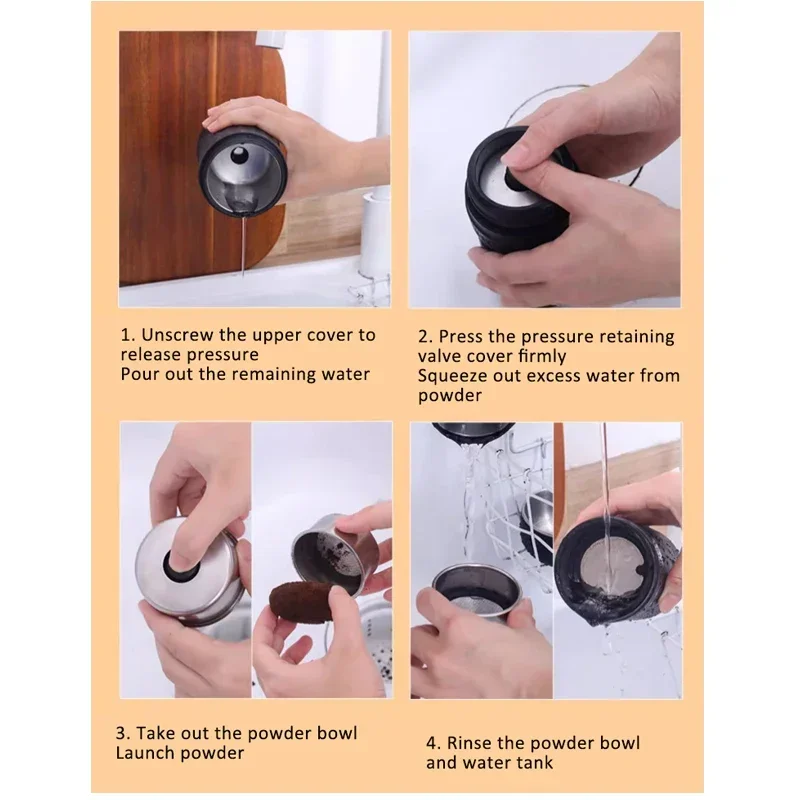 1. Unscrew the upper cover to release pressure
Pour out the remaining water

2. Press the pressure retaining valve cover firmly
Squeeze out excess water from powder

3. Take out the powder bowl
Launch powder

4. Rinse the powder bowl and water tank