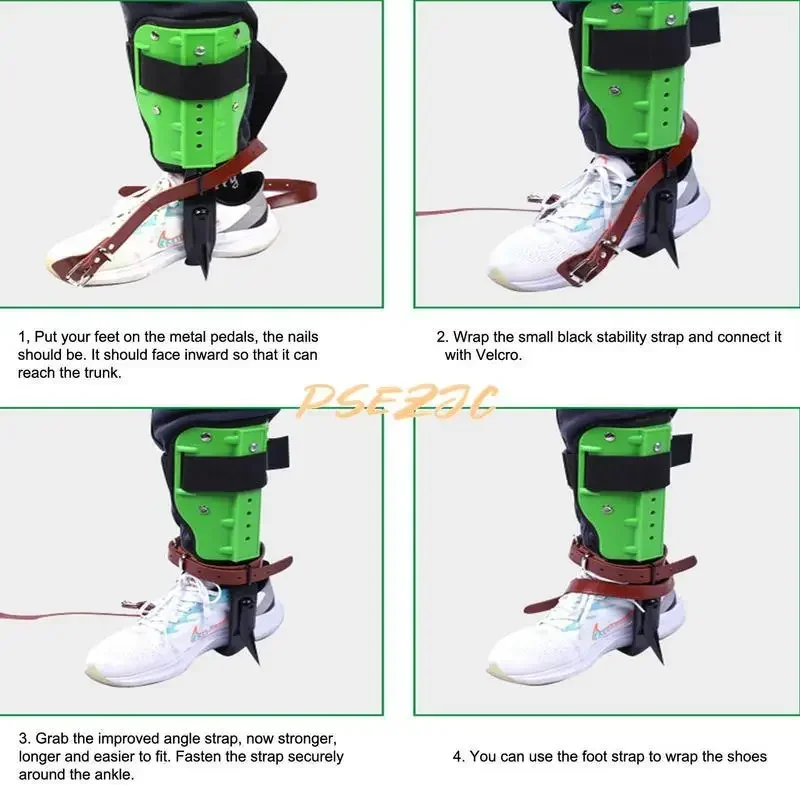 1, Put your feet on the metal pedals, the nails should be. It should face inward so that it can reach the trunk.

2. Wrap the small black stability strap and connect it with Velcro.

PSEZJC

3. Grab the improved angle strap, now stronger, longer and easier to fit. Fasten the strap securely around the ankle.

4. You can use the foot strap to wrap the shoes