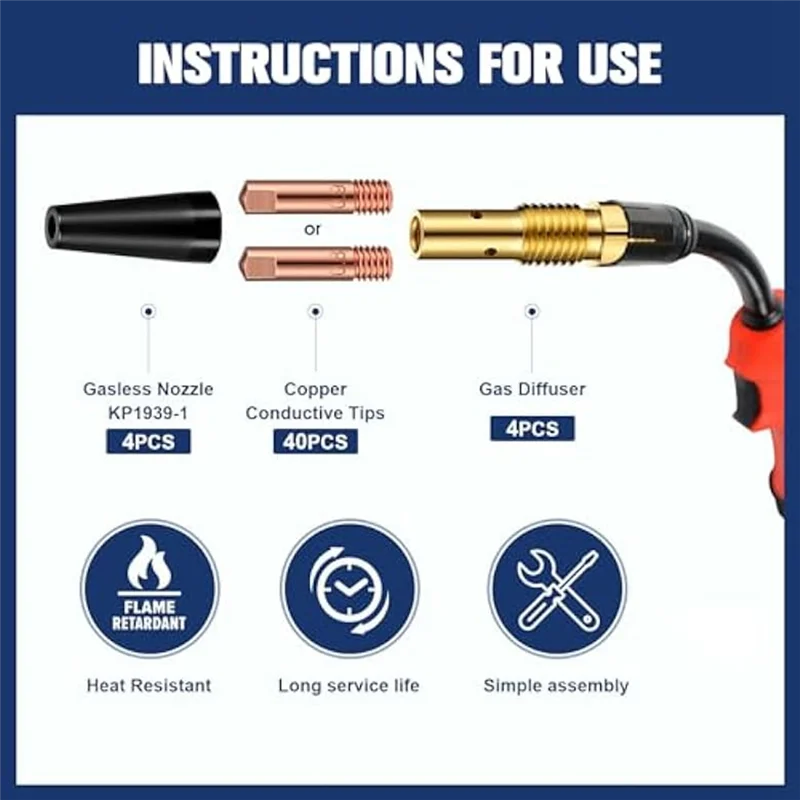 INSTRUCTIONS FOR USE

or

Gasless Nozzle
KP1939-1
4PCS

Copper
Conductive Tips
40PCS

Gas Diffuser
4PCS

FLAME
RETARDANT

Heat Resistant

Long service life

Simple assembly