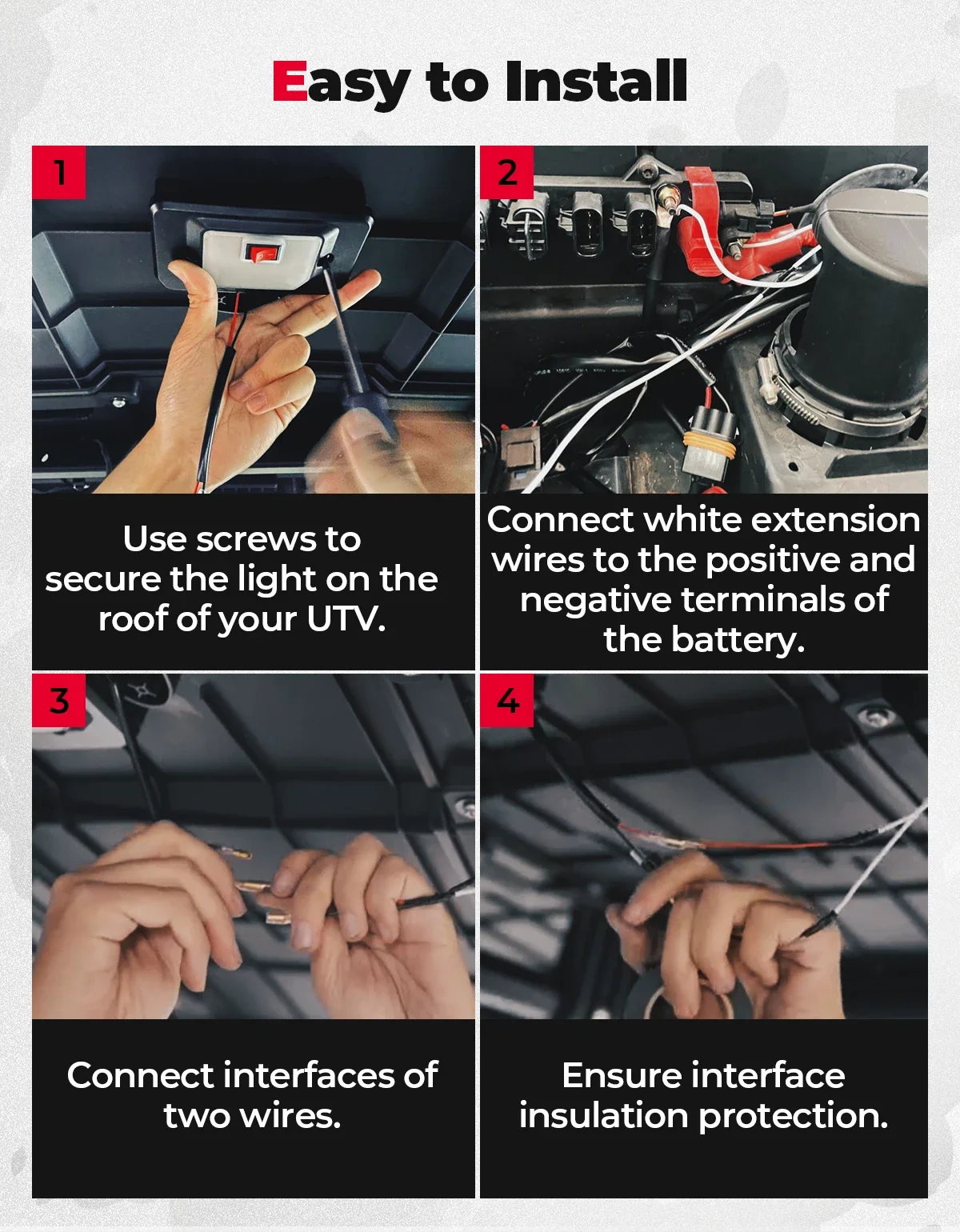 Easy to Install

1

Use screws to secure the light on the roof of your UTV.

2

Connect white extension wires to the positive and negative terminals of the battery.

3

Connect interfaces of two wires.

4

Ensure interface insulation protection.