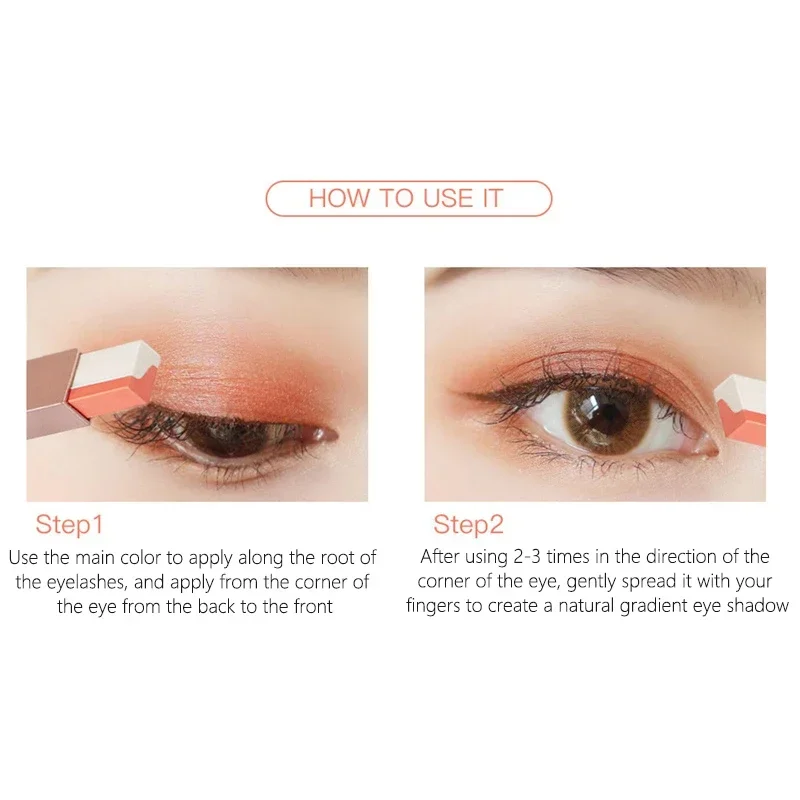 HOW TO USE IT

Step1

Use the main color to apply along the root of the eyelashes, and apply from the corner of the eye from the back to the front

Step2

After using 2-3 times in the direction of the corner of the eye, gently spread it with your fingers to create a natural gradient eye shadow