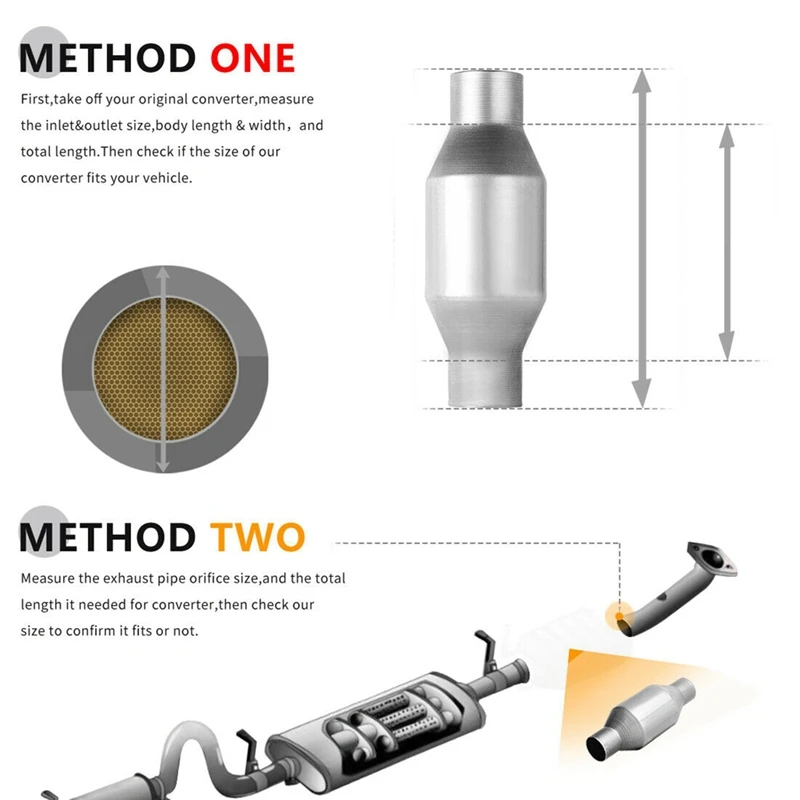 METHOD ONE

First,take off your original converter,measure the inlet&outlet size,body length & width，and total length.Then check if the size of our converter fits your vehicle.

METHOD TWO

Measure the exhaust pipe orifice size,and the total length it needed for converter,then check our size to confirm it fits or not.