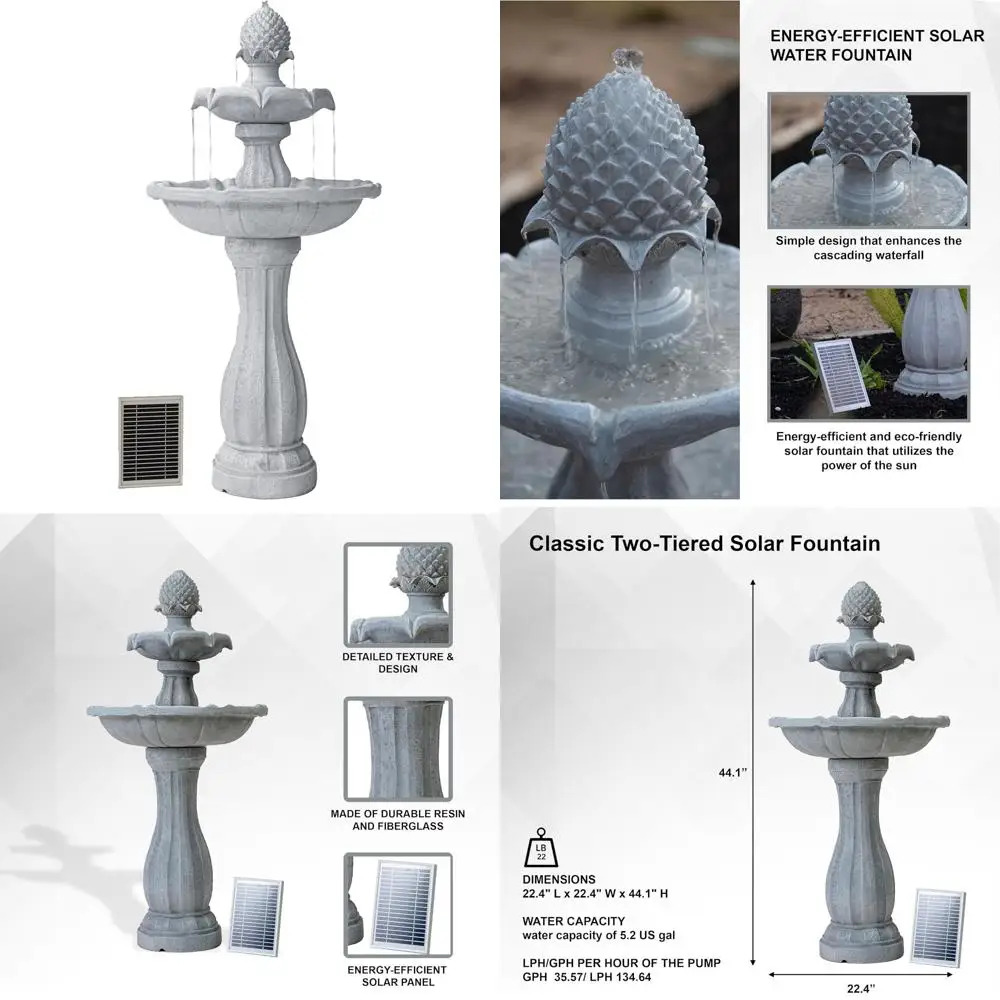 ENERGY-EFFICIENT SOLAR WATER FOUNTAIN

Simple design that enhances the cascading waterfall

Energy-efficient and eco-friendly solar fountain that utilizes the power of the sun

DETAILED TEXTURE & DESIGN

MADE OF DURABLE RESIN AND FIBERGLASS

ENERGY-EFFICIENT SOLAR PANEL

Classic Two-Tiered Solar Fountain

44.1"

LB 22

DIMENSIONS
22.4" L x 22.4" W x 44.1" H

WATER CAPACITY
water capacity of 5.2 US gal

LPH/GPH PER HOUR OF THE PUMP
GPH 35.57/ LPH 134.64

22.4"