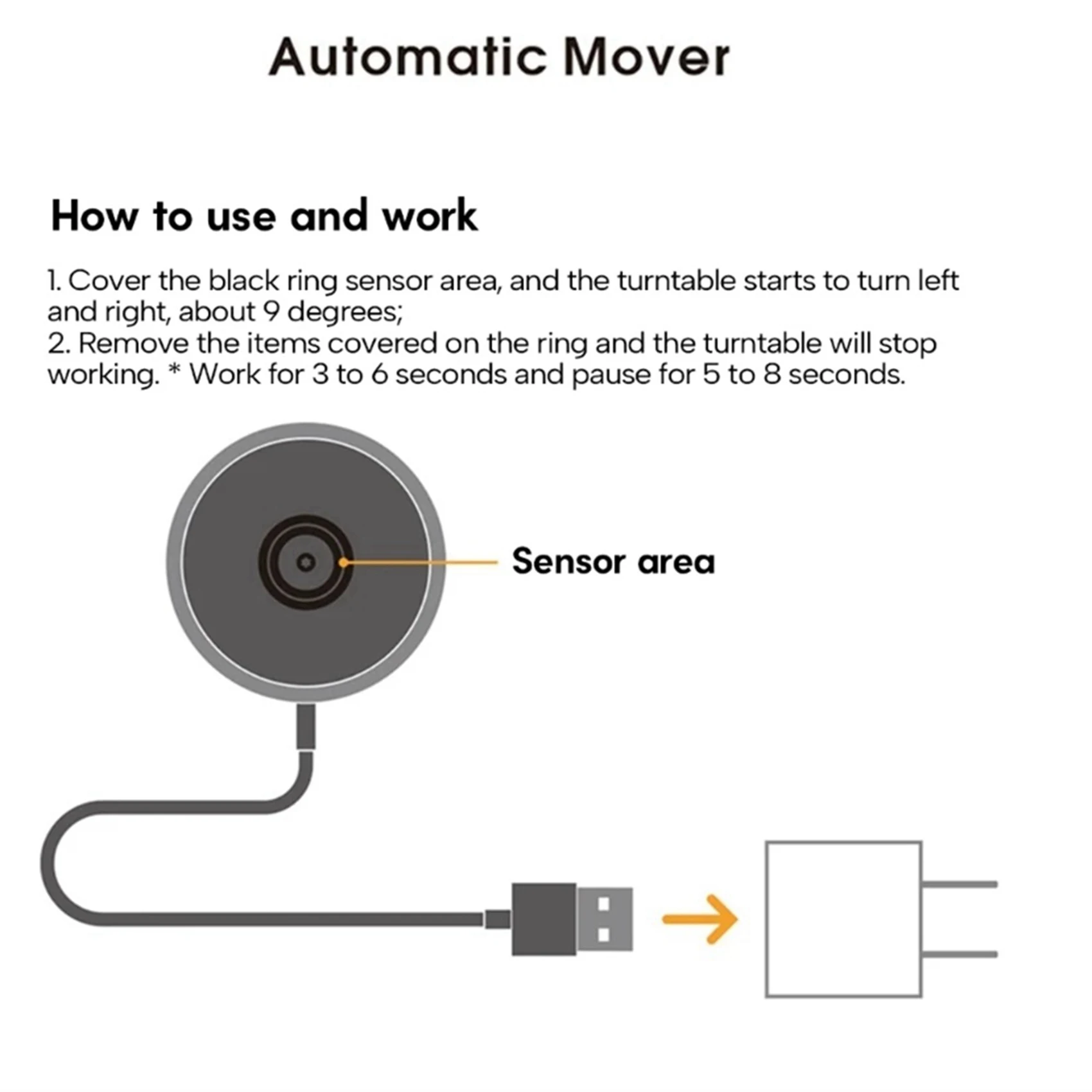 Automatic Mover

How to use and work

1. Cover the black ring sensor area, and the turntable starts to turn left and right, about 9 degrees;
2. Remove the items covered on the ring and the turntable will stop working. * Work for 3 to 6 seconds and pause for 5 to 8 seconds.

Sensor area