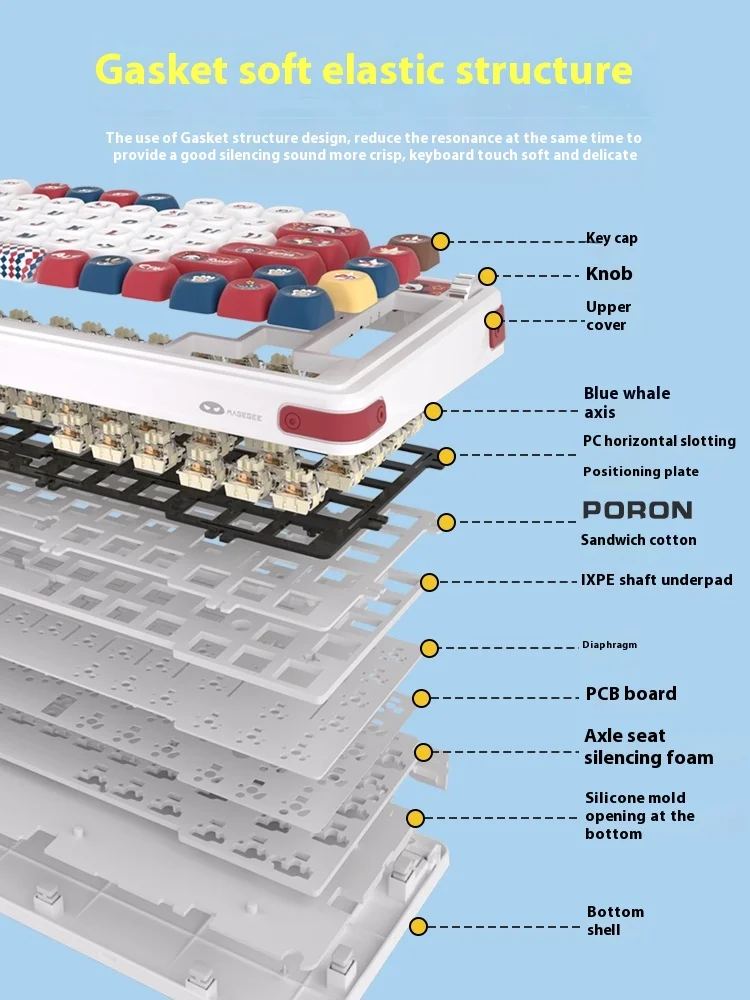 Gasket soft elastic structure

The use of Gasket structure design, reduce the resonance at the same time to provide a good silencing sound more crisp, keyboard touch soft and delicate

Key cap

Knob

Upper cover

MAGEGEE

Blue whale axis

PC horizontal slotting

Positioning plate

PORON

Sandwich cotton

IXPE shaft underpad

Diaphragm

PCB board

Axle seat silencing foam

Silicone mold opening at the bottom

Bottom shell