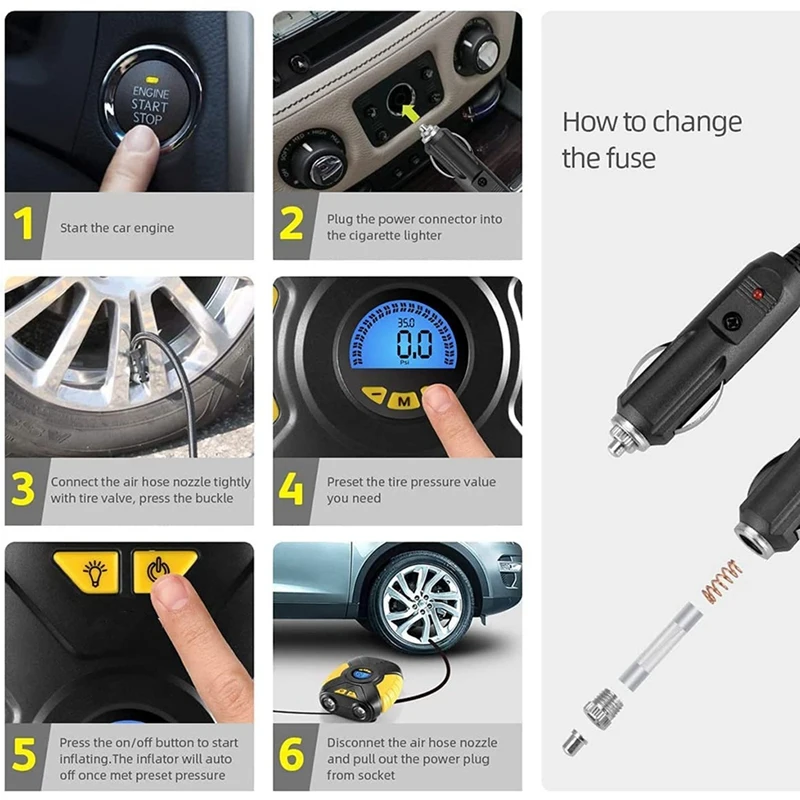 ENGINE START STOP

1 Start the car engine

2 Plug the power connector into the cigarette lighter

35.0
0.0
Psi
M

3 Connect the air hose nozzle tightly with tire valve, press the buckle

4 Preset the tire pressure value you need

5 Press the on/off button to start inflating.The inflator will auto off once met preset pressure

6 Disconnet the air hose nozzle and pull out the power plug from socket

How to change the fuse