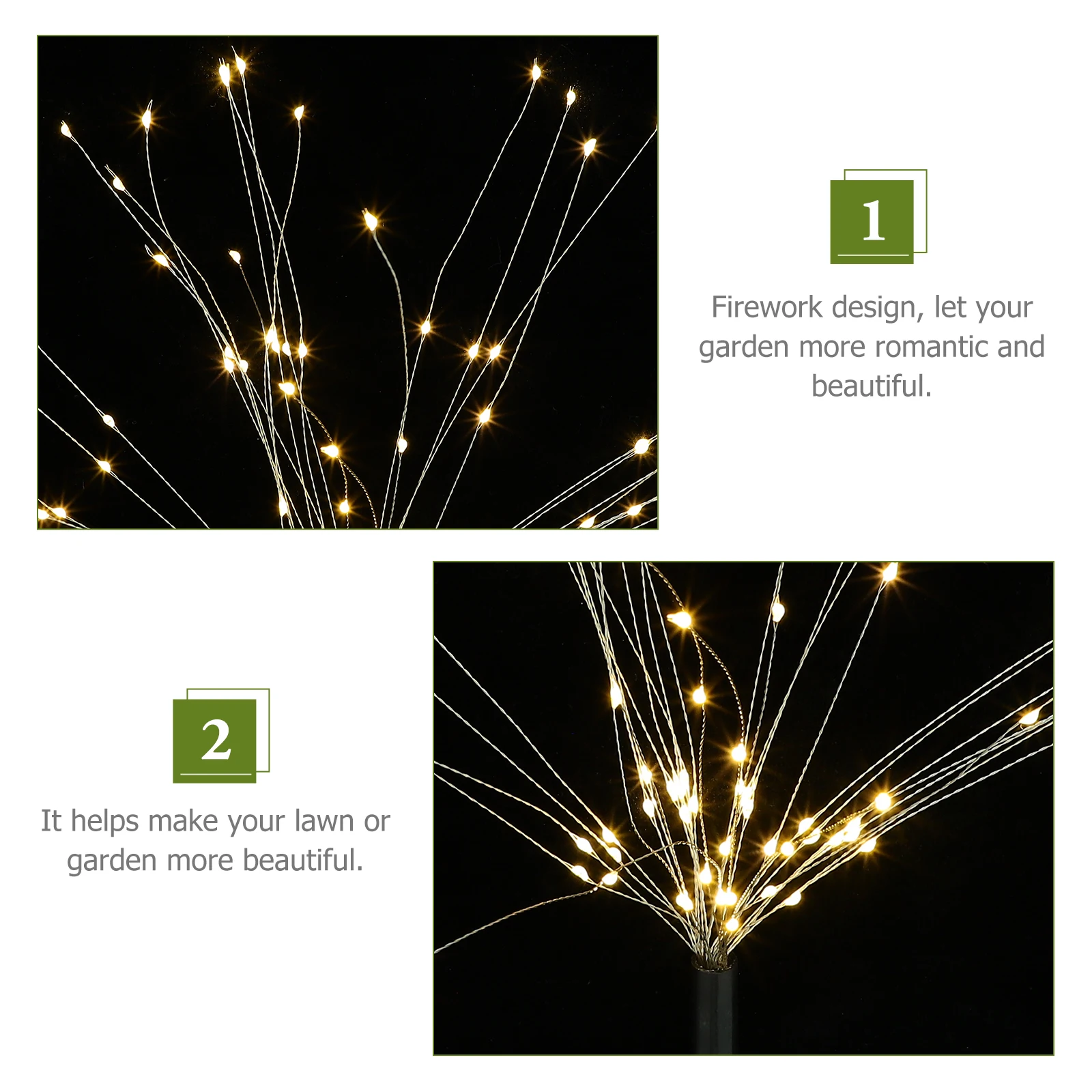 1

Firework design, let your garden more romantic and beautiful.

2

It helps make your lawn or garden more beautiful.