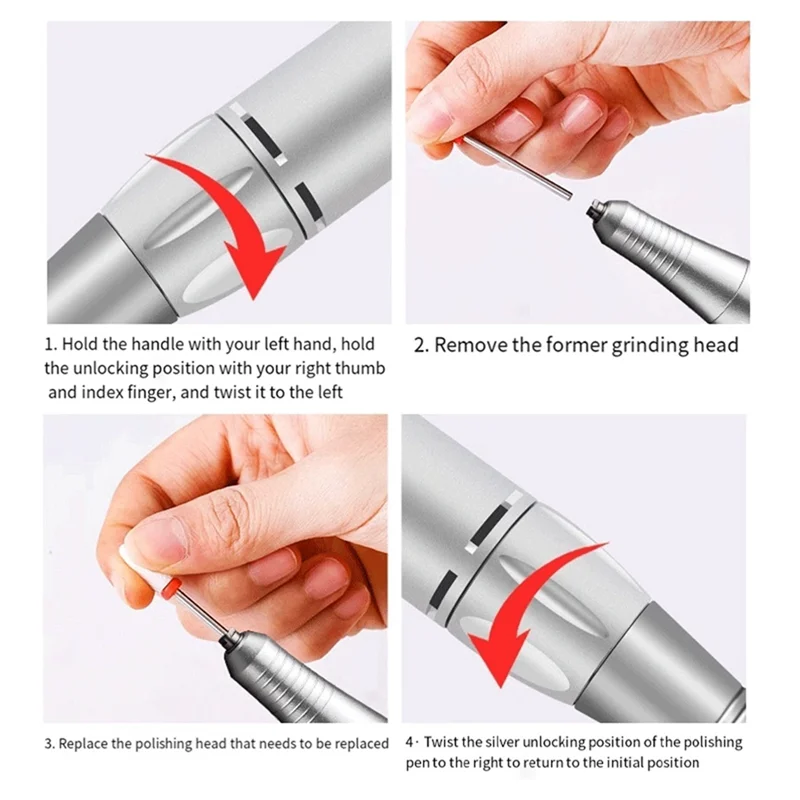 1. Hold the handle with your left hand, hold the unlocking position with your right thumb and index finger, and twist it to the left

2. Remove the former grinding head

3. Replace the polishing head that needs to be replaced

4· Twist the silver unlocking position of the polishing pen to the right to return to the initial position