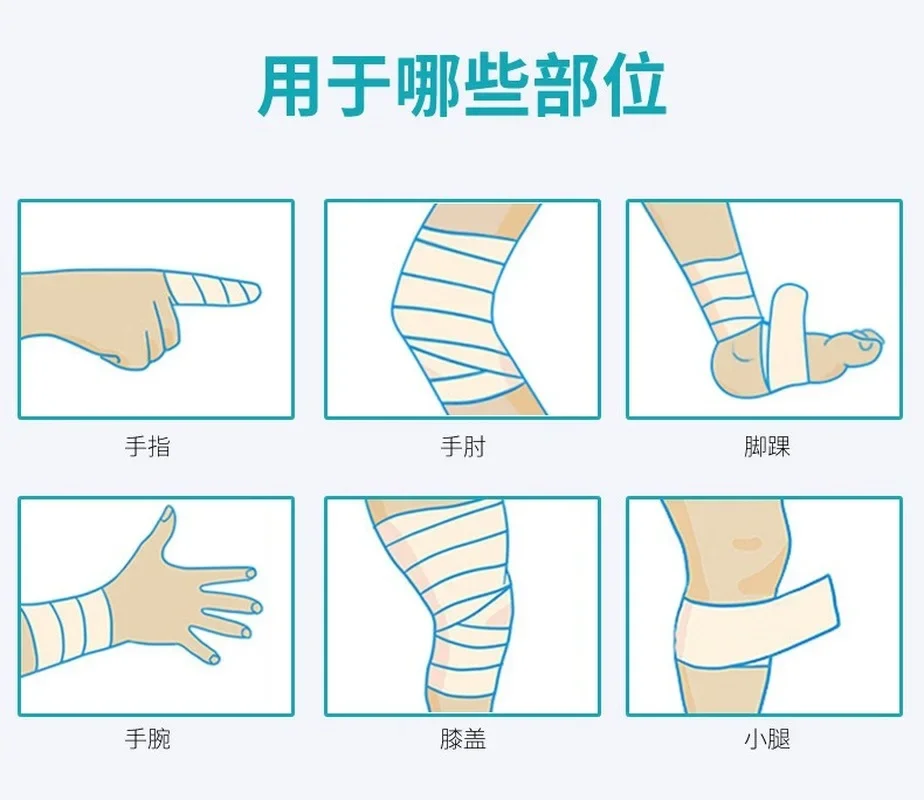 用于哪些部位

手指

手肘

脚踝

手腕

膝盖

小腿