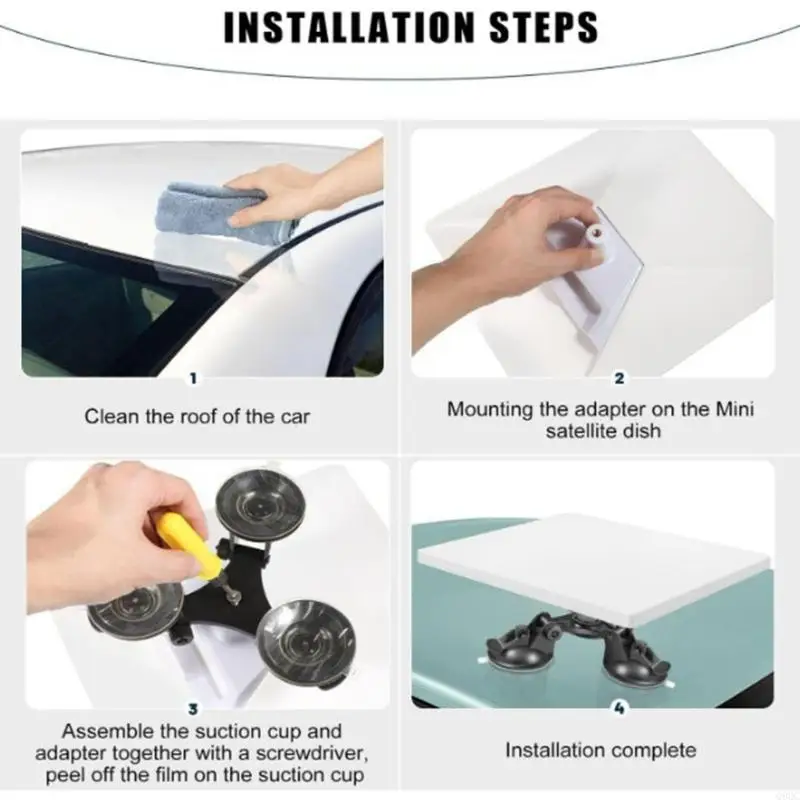 INSTALLATION STEPS

1

Clean the roof of the car

2

Mounting the adapter on the Mini satellite dish

3

Assemble the suction cup and adapter together with a screwdriver, peel off the film on the suction cup

4

Installation complete