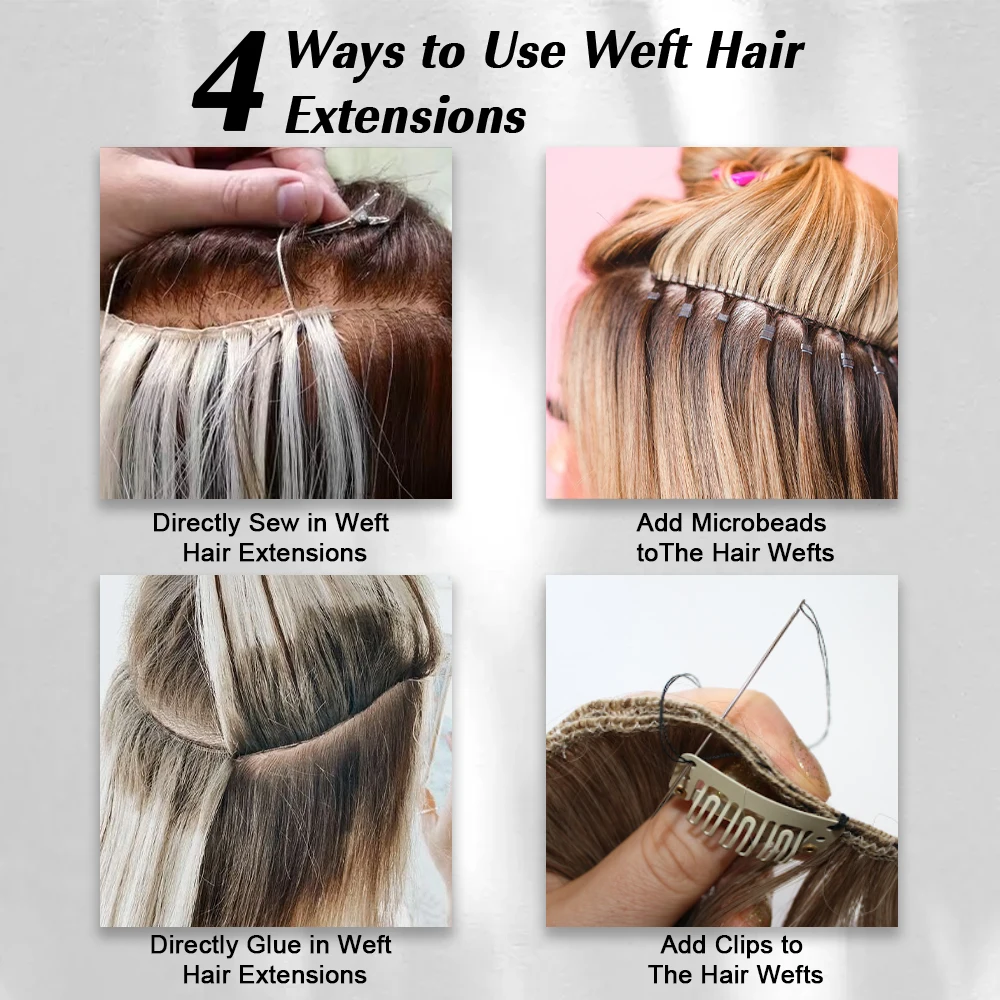 4 Ways to Use Weft Hair Extensions

Directly Sew in Weft Hair Extensions

Add Microbeads toThe Hair Wefts

Directly Glue in Weft Hair Extensions

Add Clips to The Hair Wefts