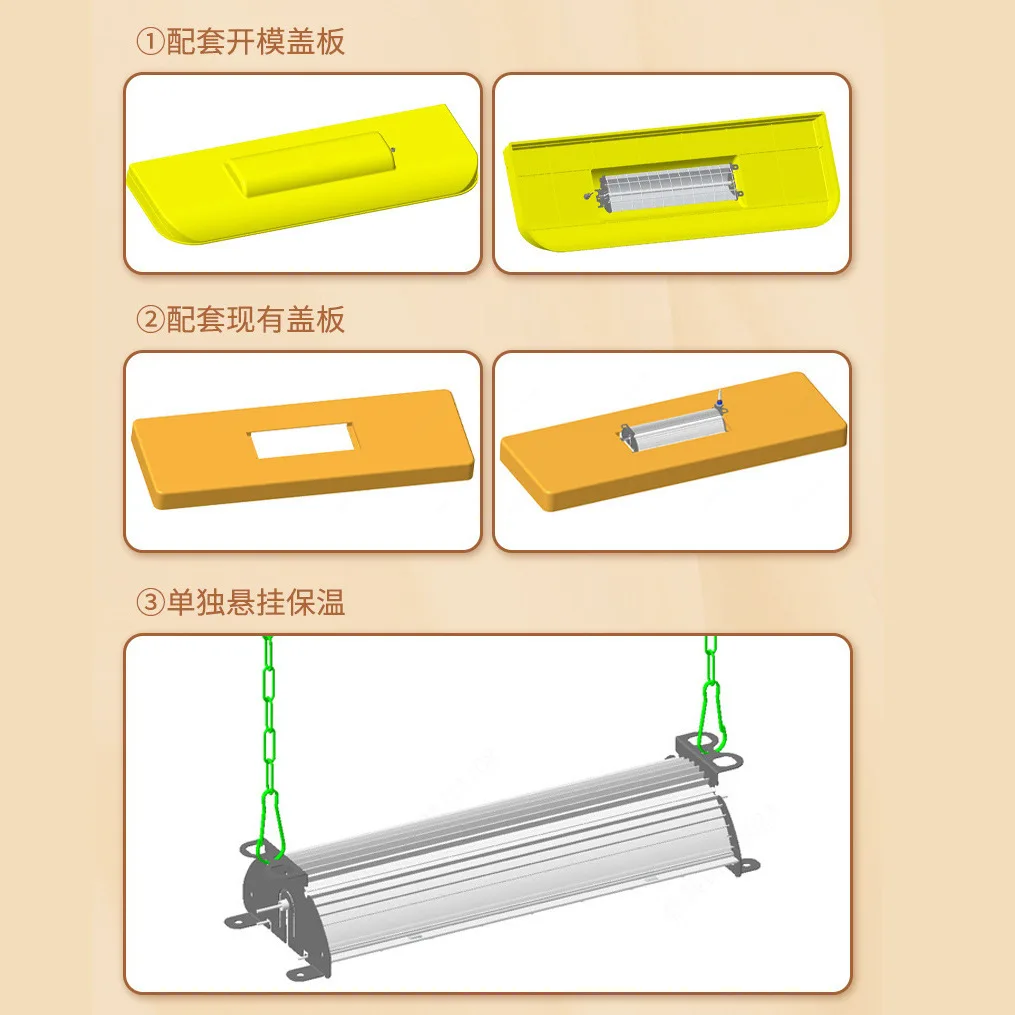 ①配套开模盖板

②配套现有盖板

③单独悬挂保温