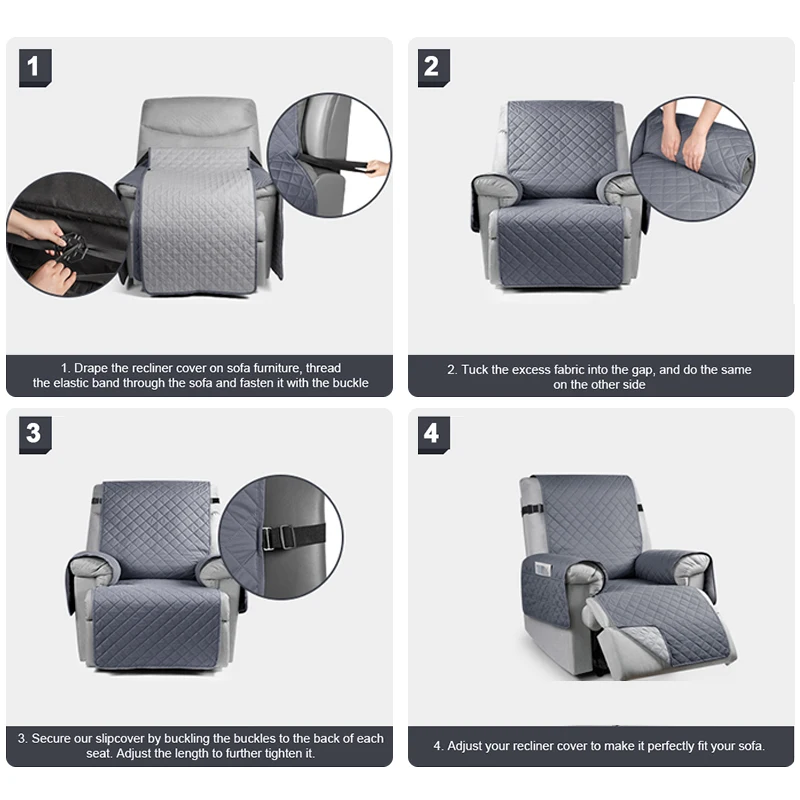 1

1. Drape the recliner cover on sofa furniture, thread the elastic band through the sofa and fasten it with the buckle

2

2. Tuck the excess fabric into the gap, and do the same on the other side

3

3. Secure our slipcover by buckling the buckles to the back of each seat. Adjust the length to further tighten it.

4

4. Adjust your recliner cover to make it perfectly fit your sofa.