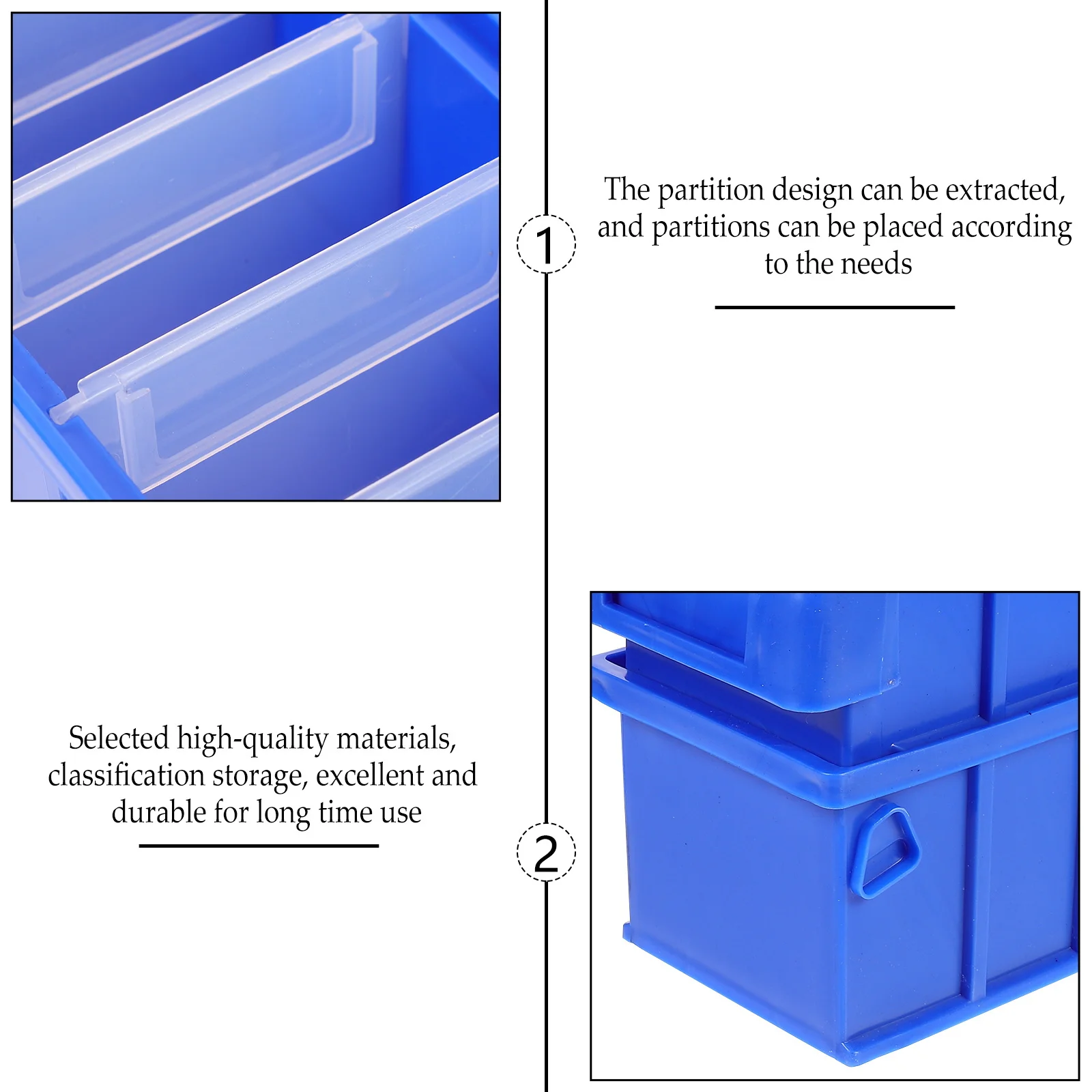 1

The partition design can be extracted, and partitions can be placed according to the needs

Selected high-quality materials, classification storage, excellent and durable for long time use

2