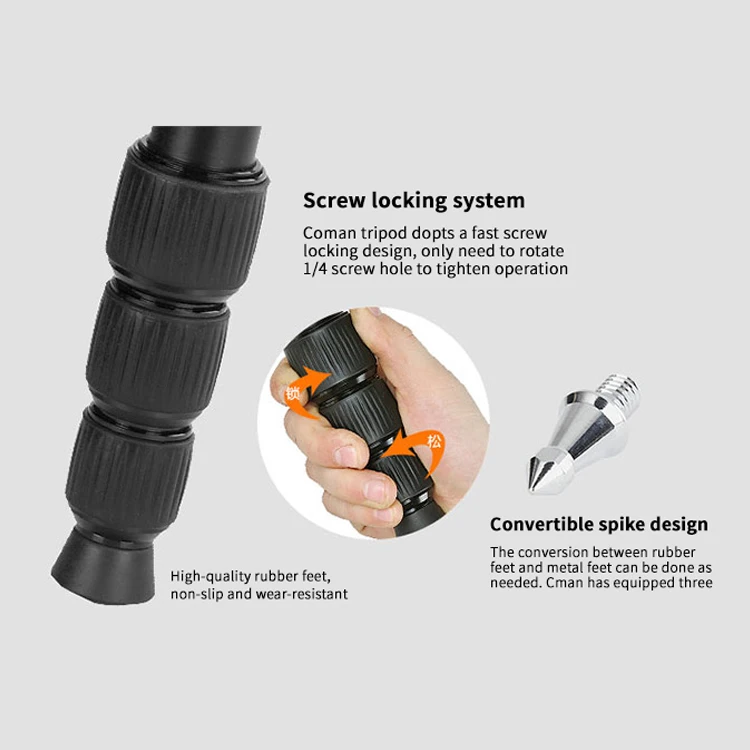 Screw locking system

Coman tripod dopts a fast screw locking design, only need to rotate 1/4 screw hole to tighten operation

锁

松

Convertible spike design

The conversion between rubber feet and metal feet can be done as needed. Cman has equipped three

High-quality rubber feet, non-slip and wear-resistant