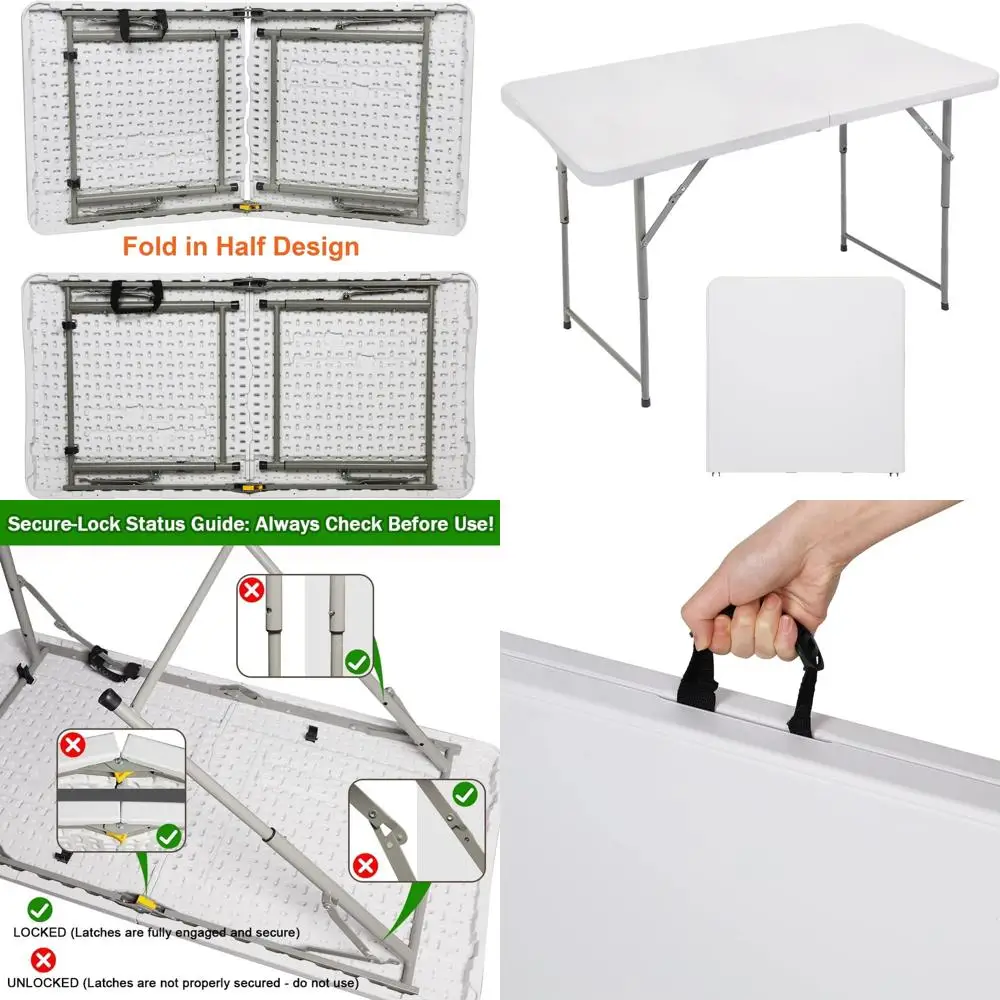 Fold in Half Design

Secure-Lock Status Guide: Always Check Before Use!

LOCKED (Latches are fully engaged and secure)

UNLOCKED (Latches are not properly secured - do not use)