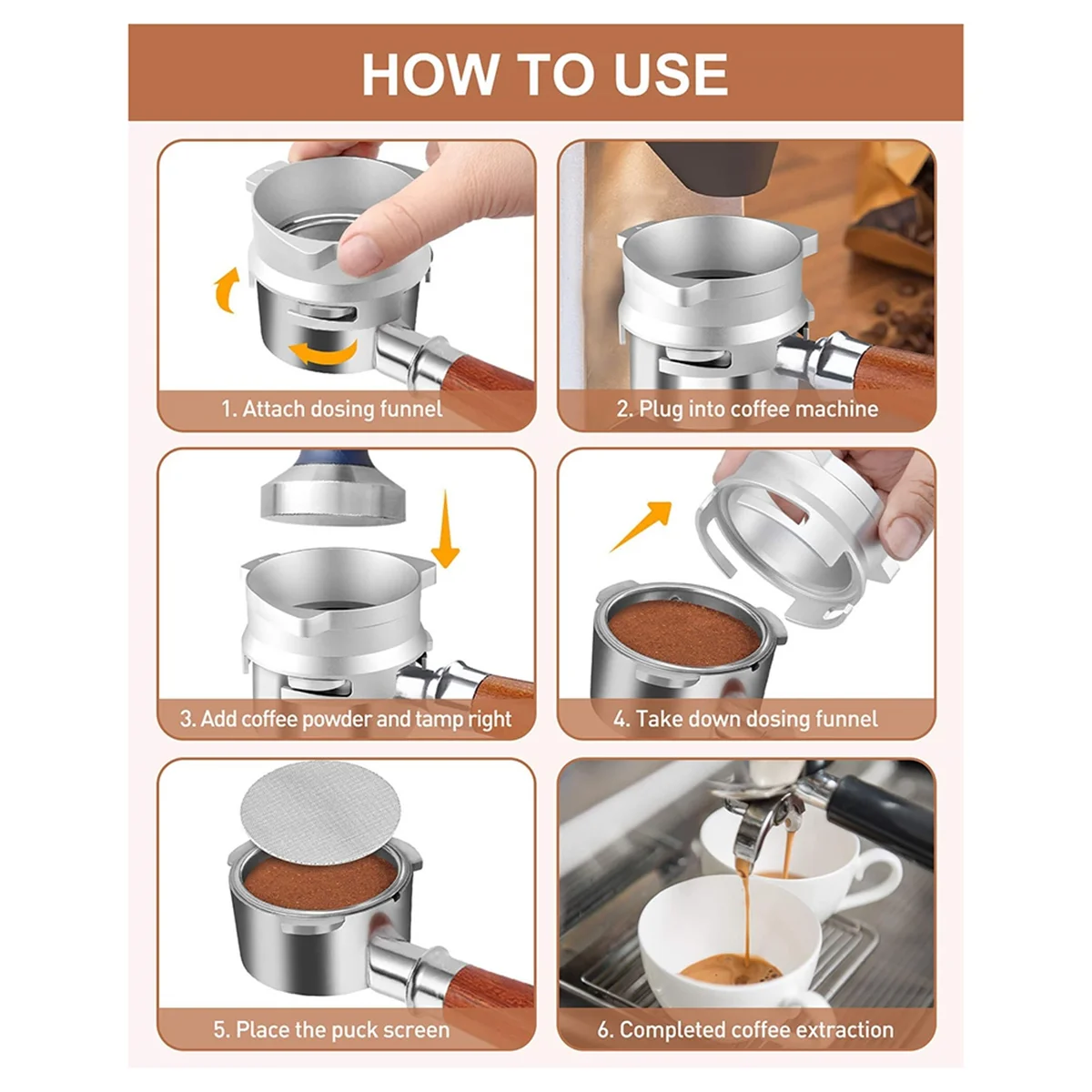 HOW TO USE

1. Attach dosing funnel

2. Plug into coffee machine

3. Add coffee powder and tamp right

4. Take down dosing funnel

5. Place the puck screen

6. Completed coffee extraction