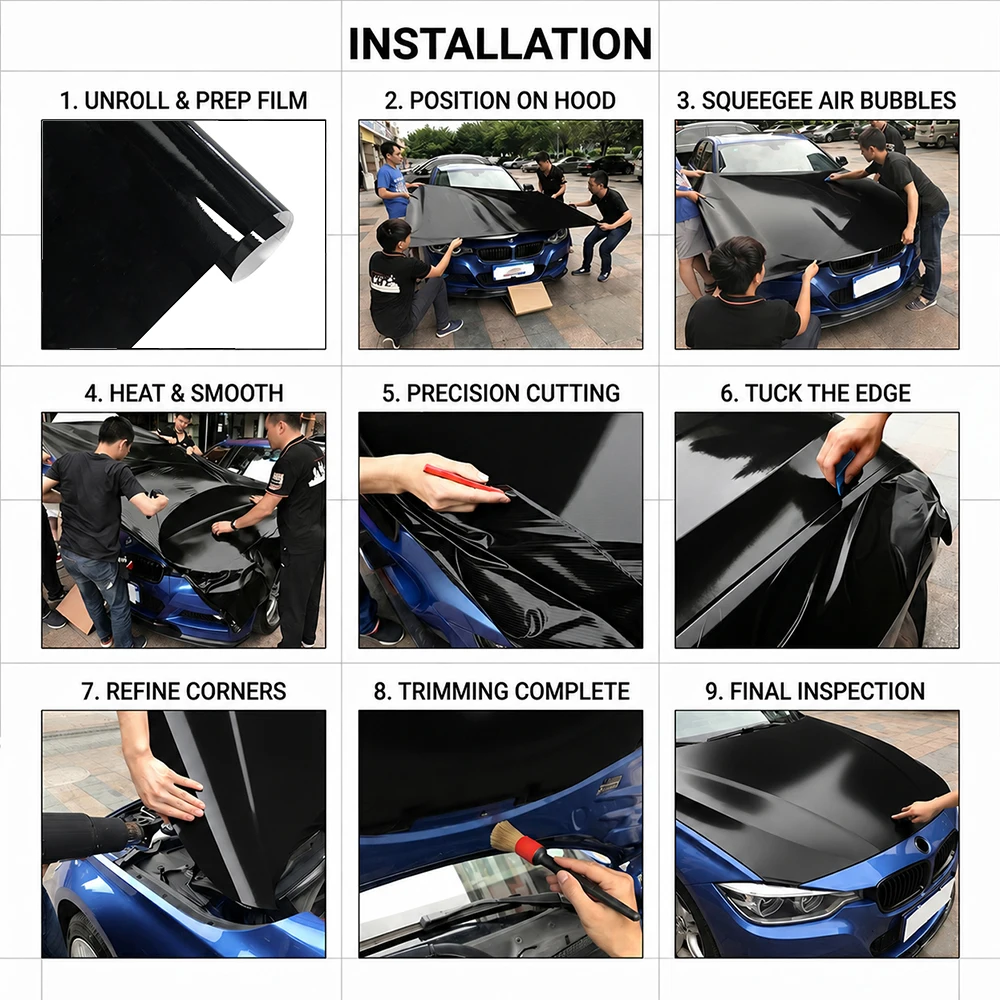 INSTALLATION

1. UNROLL & PREP FILM

2. POSITION ON HOOD

3. SQUEEGEE AIR BUBBLES

4. HEAT & SMOOTH

5. PRECISION CUTTING

6. TUCK THE EDGE

7. REFINE CORNERS

8. TRIMMING COMPLETE

9. FINAL INSPECTION