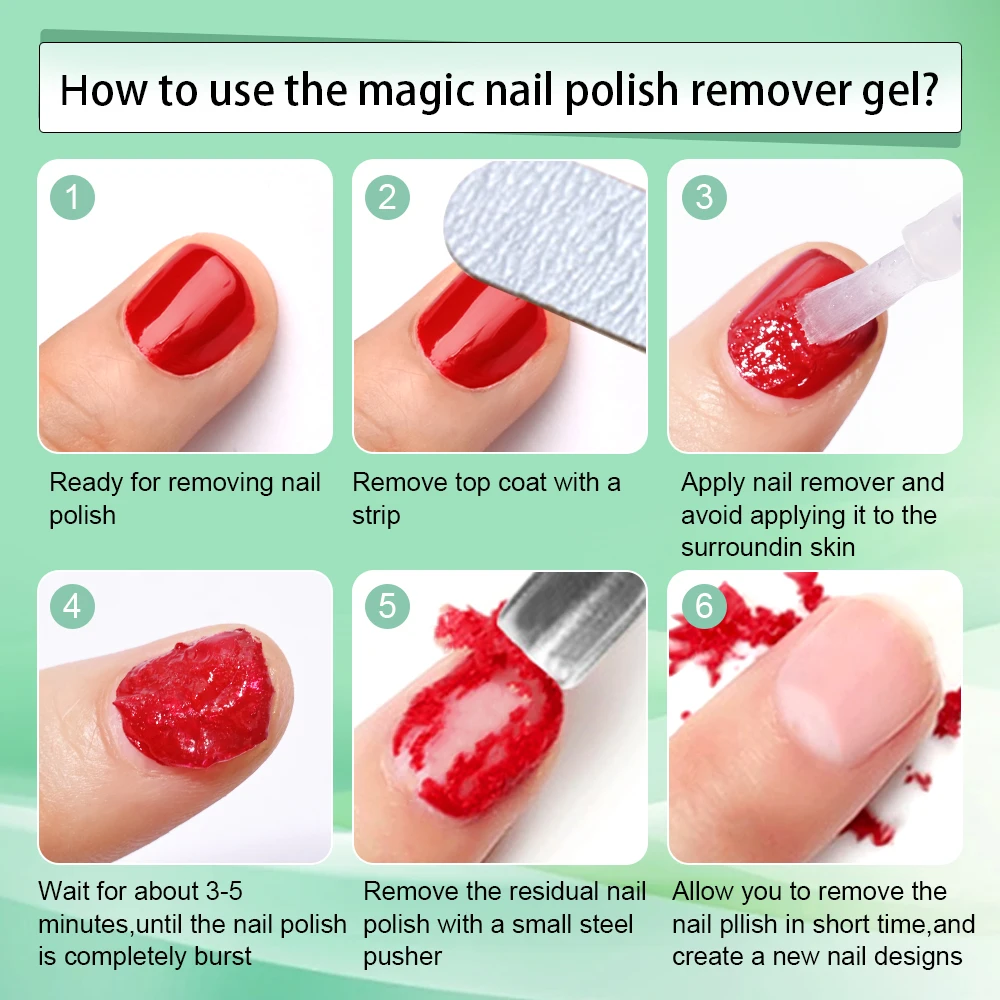 How to use the magic nail polish remover gel?

1

Ready for removing nail polish

2

Remove top coat with a strip

3

Apply nail remover and avoid applying it to the surroundin skin

4

Wait for about 3-5 minutes,until the nail polish is completely burst

5

Remove the residual nail polish with a small steel pusher

6

Allow you to remove the nail pllish in short time,and create a new nail designs