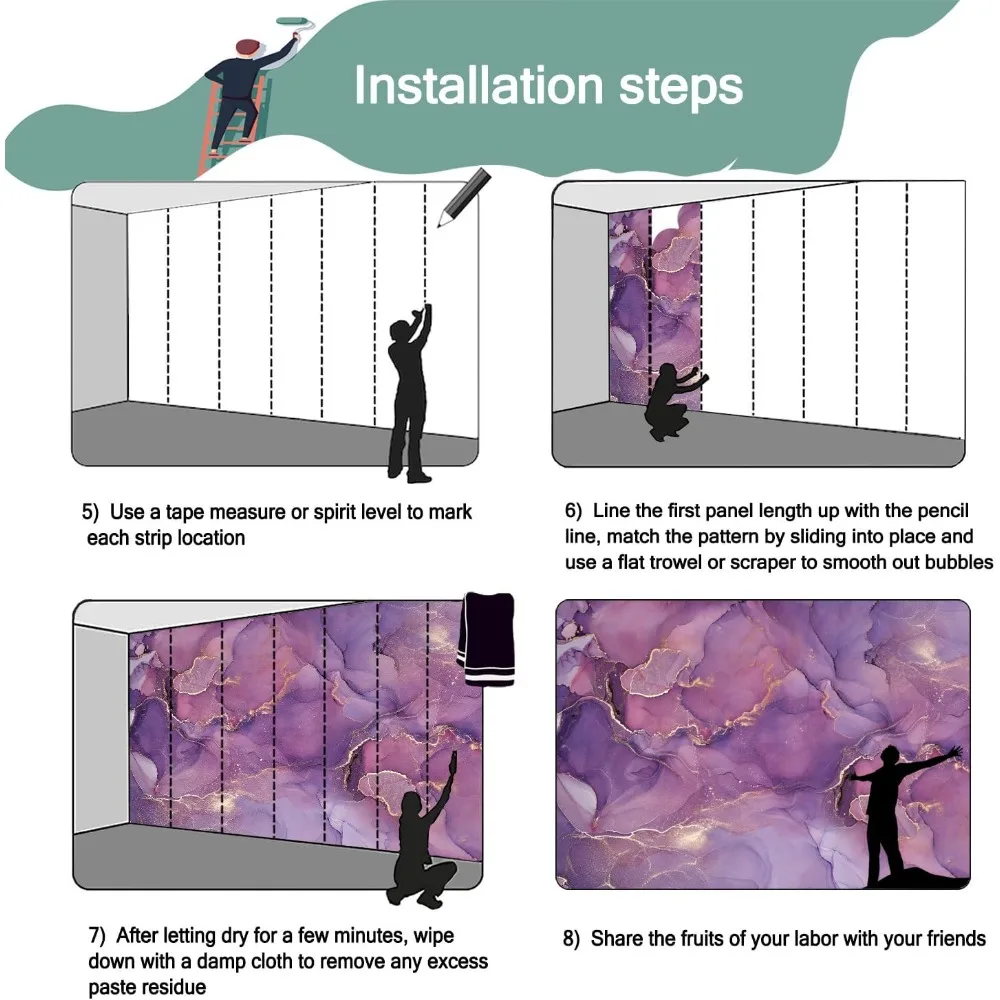 Installation steps

5) Use a tape measure or spirit level to mark each strip location

6) Line the first panel length up with the pencil line, match the pattern by sliding into place and use a flat trowel or scraper to smooth out bubbles

7) After letting dry for a few minutes, wipe down with a damp cloth to remove any excess paste residue

8) Share the fruits of your labor with your friends