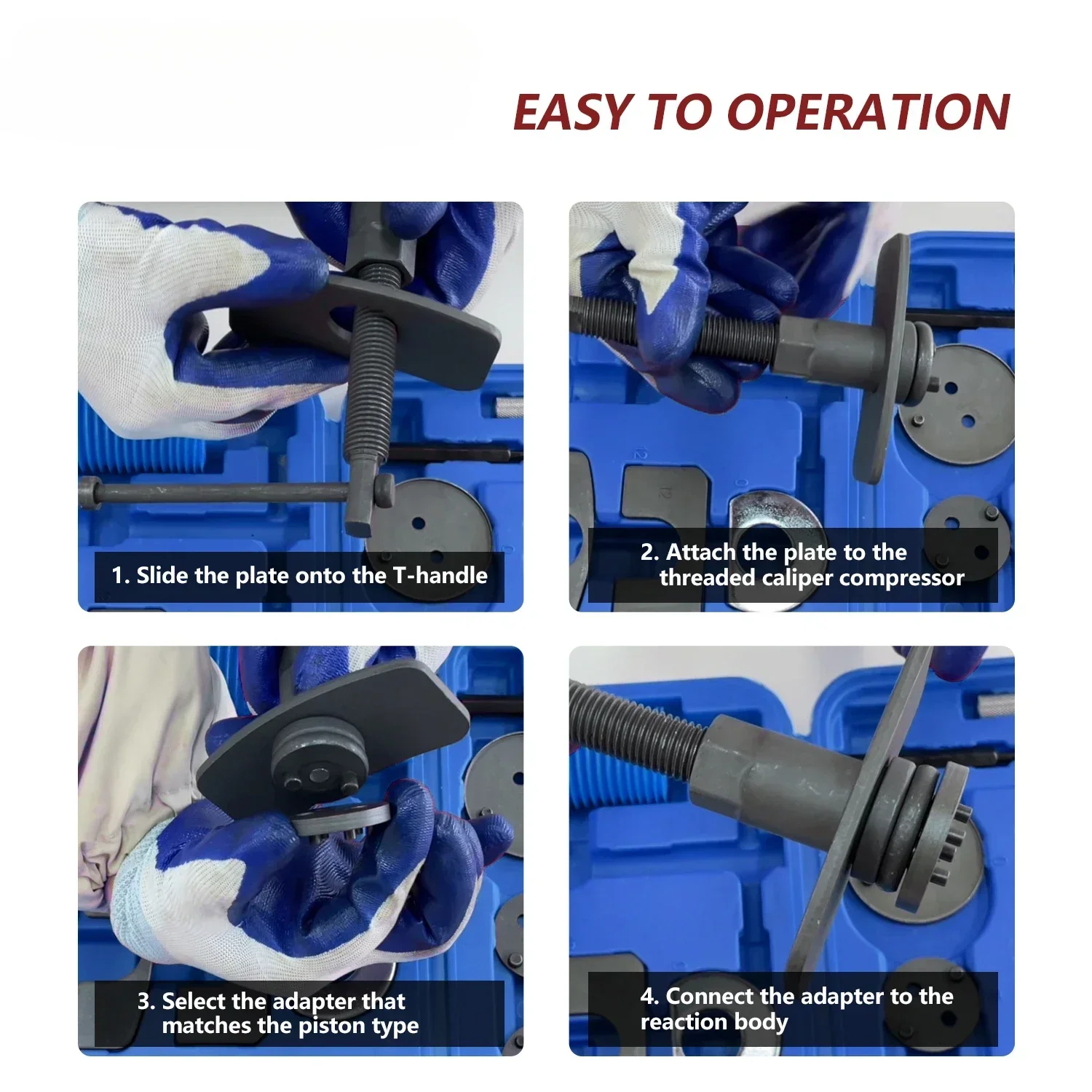 EASY TO OPERATION

1. Slide the plate onto the T-handle

2. Attach the plate to the threaded caliper compressor

3. Select the adapter that matches the piston type

4. Connect the adapter to the reaction body