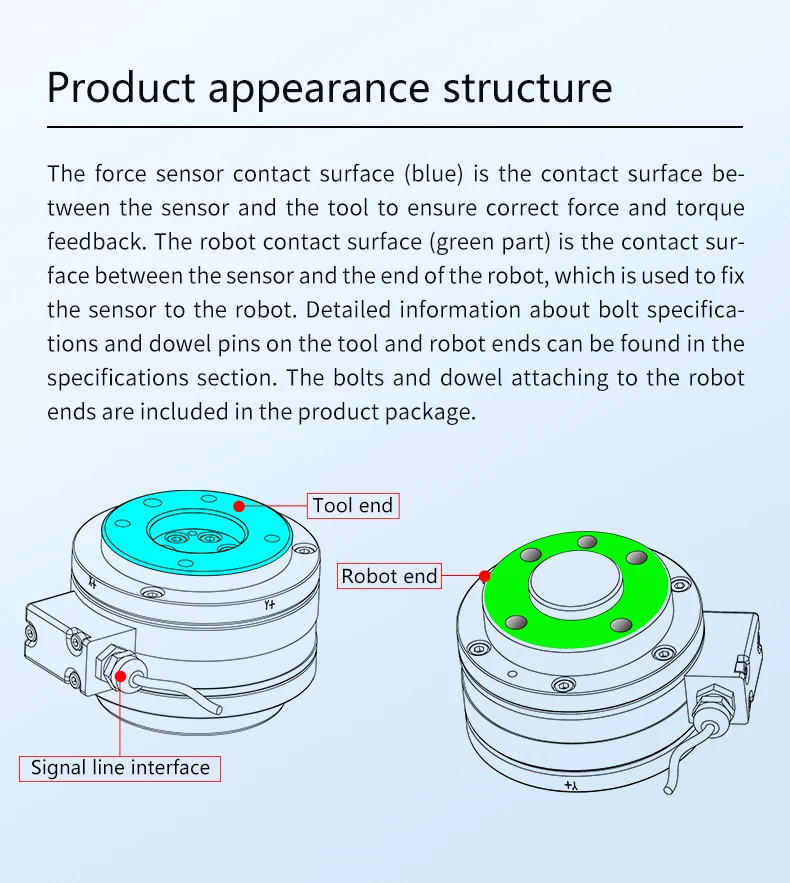 Product appearance structure

The force sensor contact surface (blue) is the contact surface between the sensor and the tool to ensure correct force and torque feedback. The robot contact surface (green part) is the contact surface between the sensor and the end of the robot, which is used to fix the sensor to the robot. Detailed information about bolt specifications and dowel pins on the tool and robot ends can be found in the specifications section. The bolts and dowel attaching to the robot ends are included in the product package.

Tool end

Robot end

X+

Y+

Signal line interface

Y+