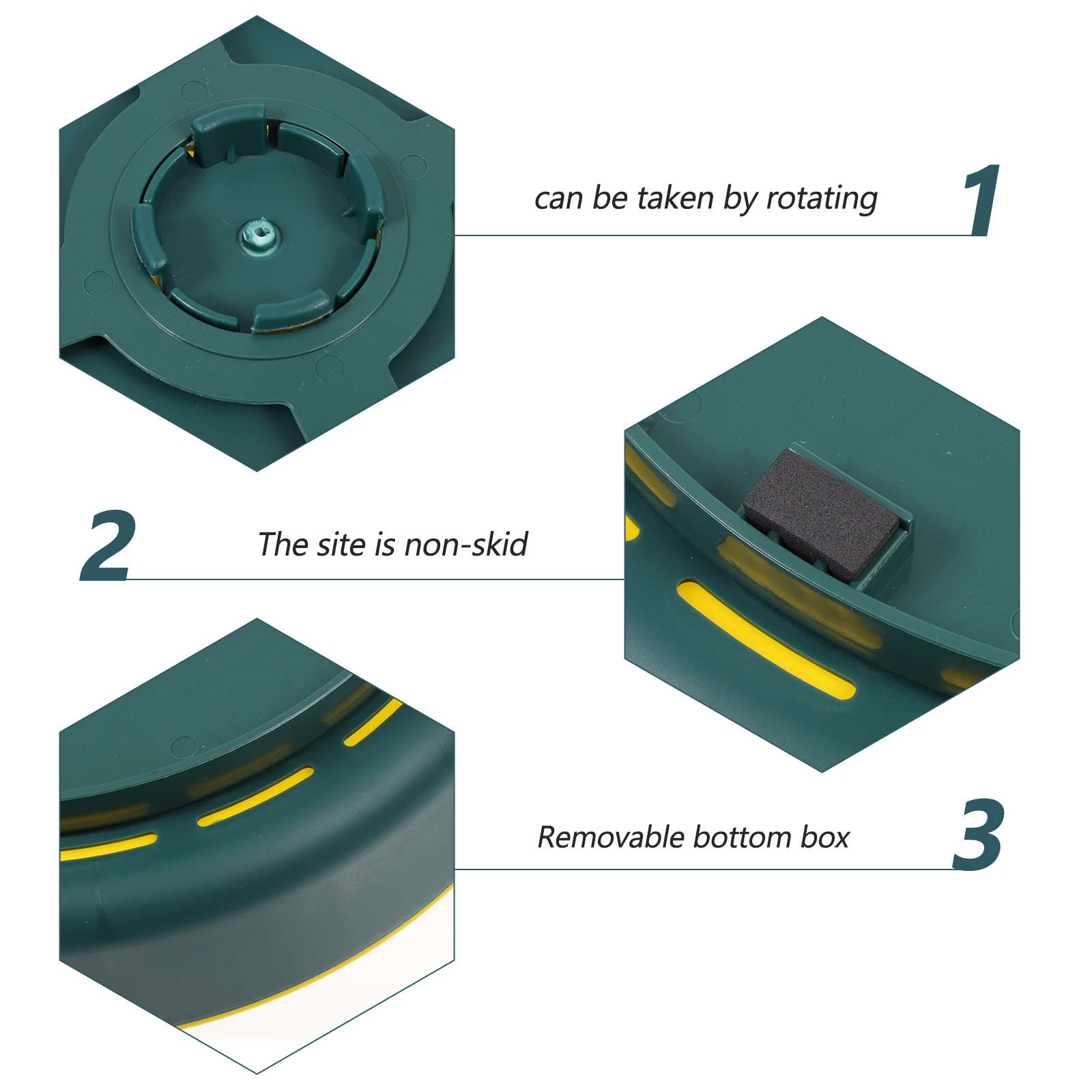 can be taken by rotating 1

2 The site is non-skid

Removable bottom box 3