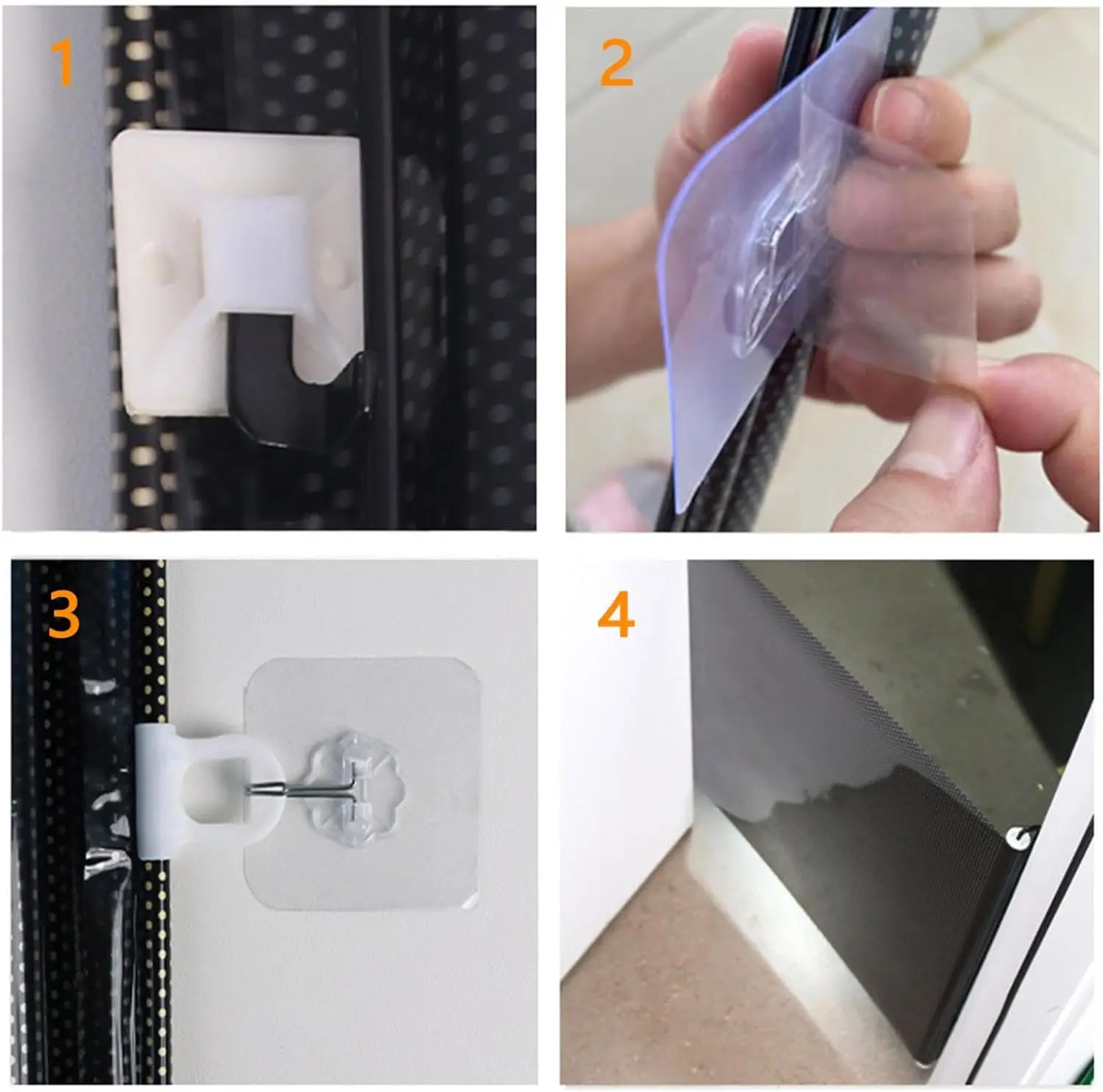 1

2

3

4