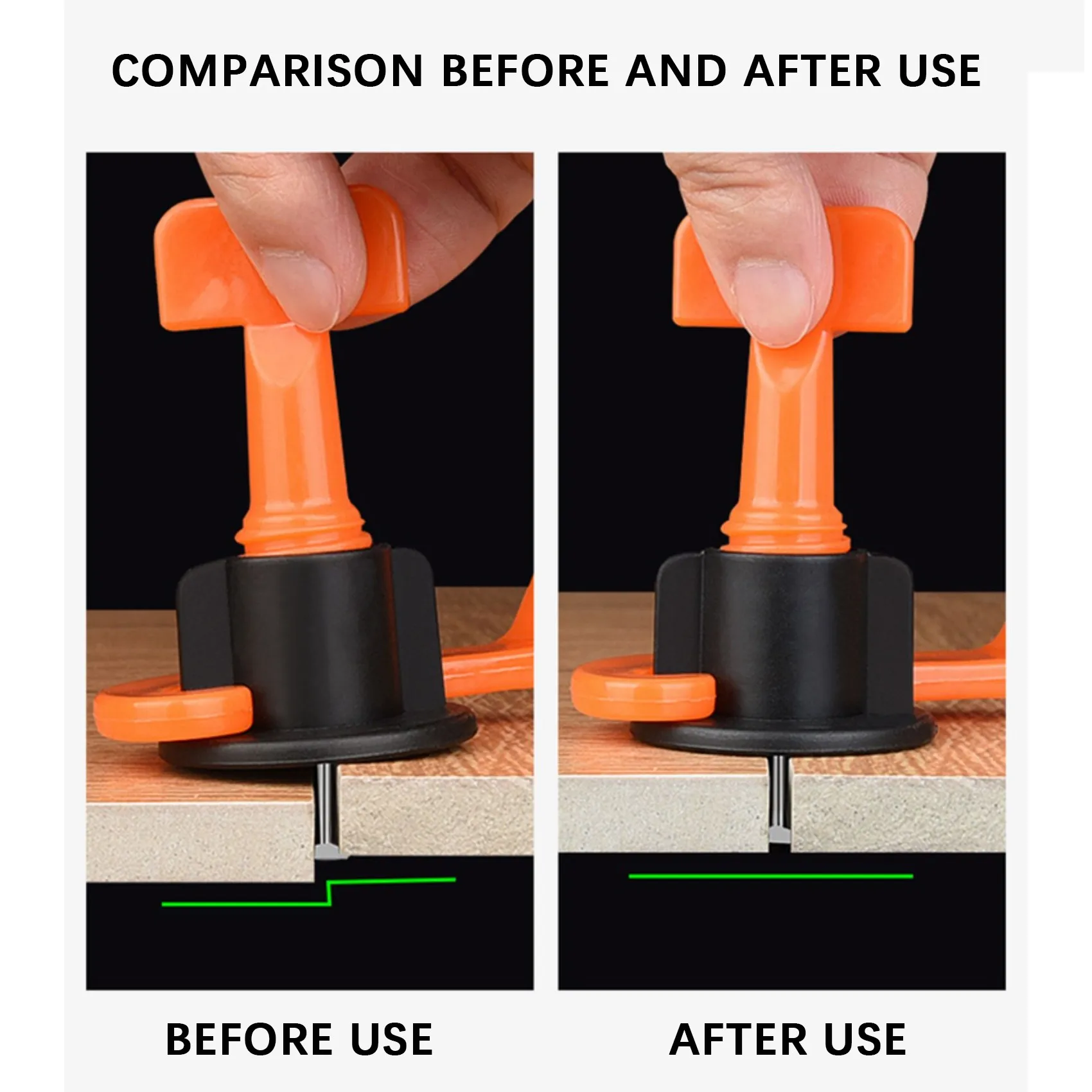 COMPARISON BEFORE AND AFTER USE

BEFORE USE

AFTER USE