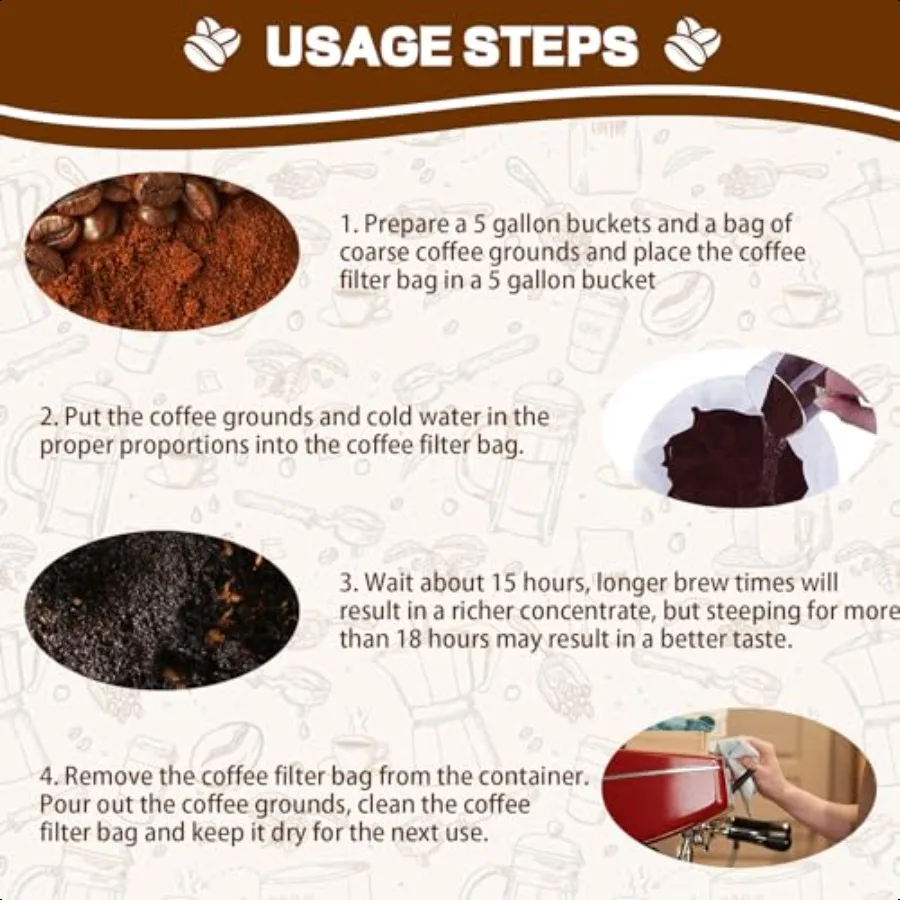 USAGE STEPS

1. Prepare a 5 gallon buckets and a bag of coarse coffee grounds and place the coffee filter bag in a 5 gallon bucket

2. Put the coffee grounds and cold water in the proper proportions into the coffee filter bag.

3. Wait about 15 hours, longer brew times will result in a richer concentrate, but steeping for more than 18 hours may result in a better taste.

4. Remove the coffee filter bag from the container. Pour out the coffee grounds, clean the coffee filter bag and keep it dry for the next use.