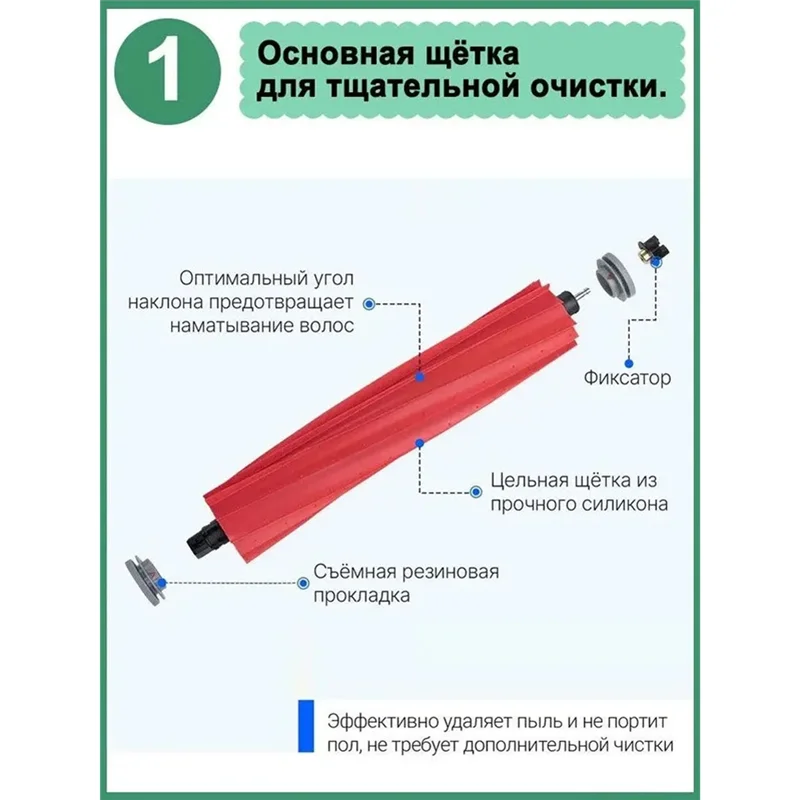 1

Основная щётка для тщательной очистки.

Оптимальный угол наклона предотвращает наматывание волос

Фиксатор

Цельная щётка из прочного силикона

Съёмная резиновая прокладка

Эффективно удаляет пыль и не портит пол, не требует дополнительной чистки