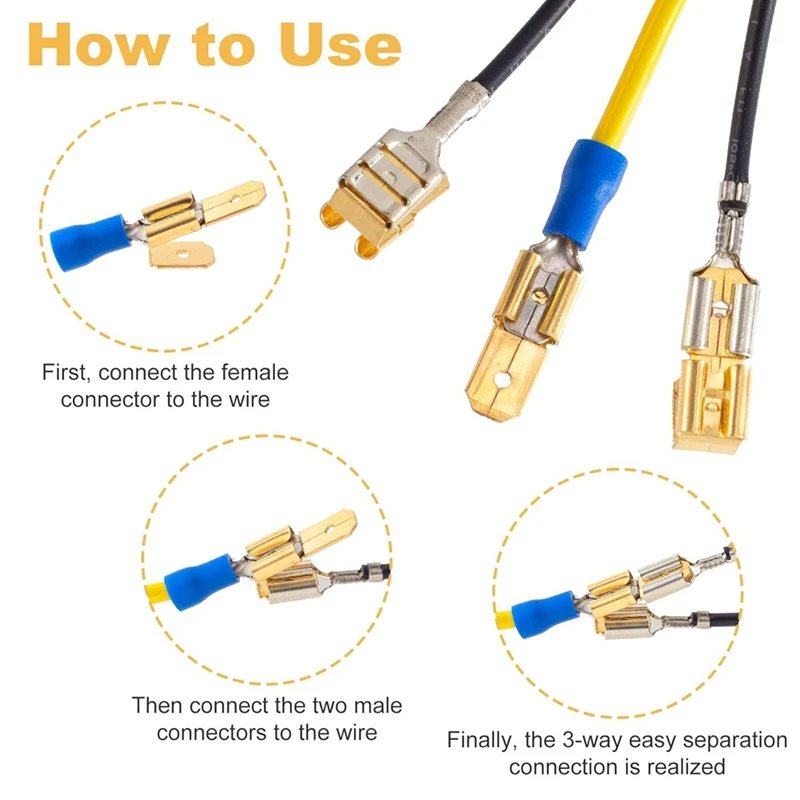 How to Use

First, connect the female connector to the wire

Then connect the two male connectors to the wire

Finally, the 3-way easy separation connection is realized