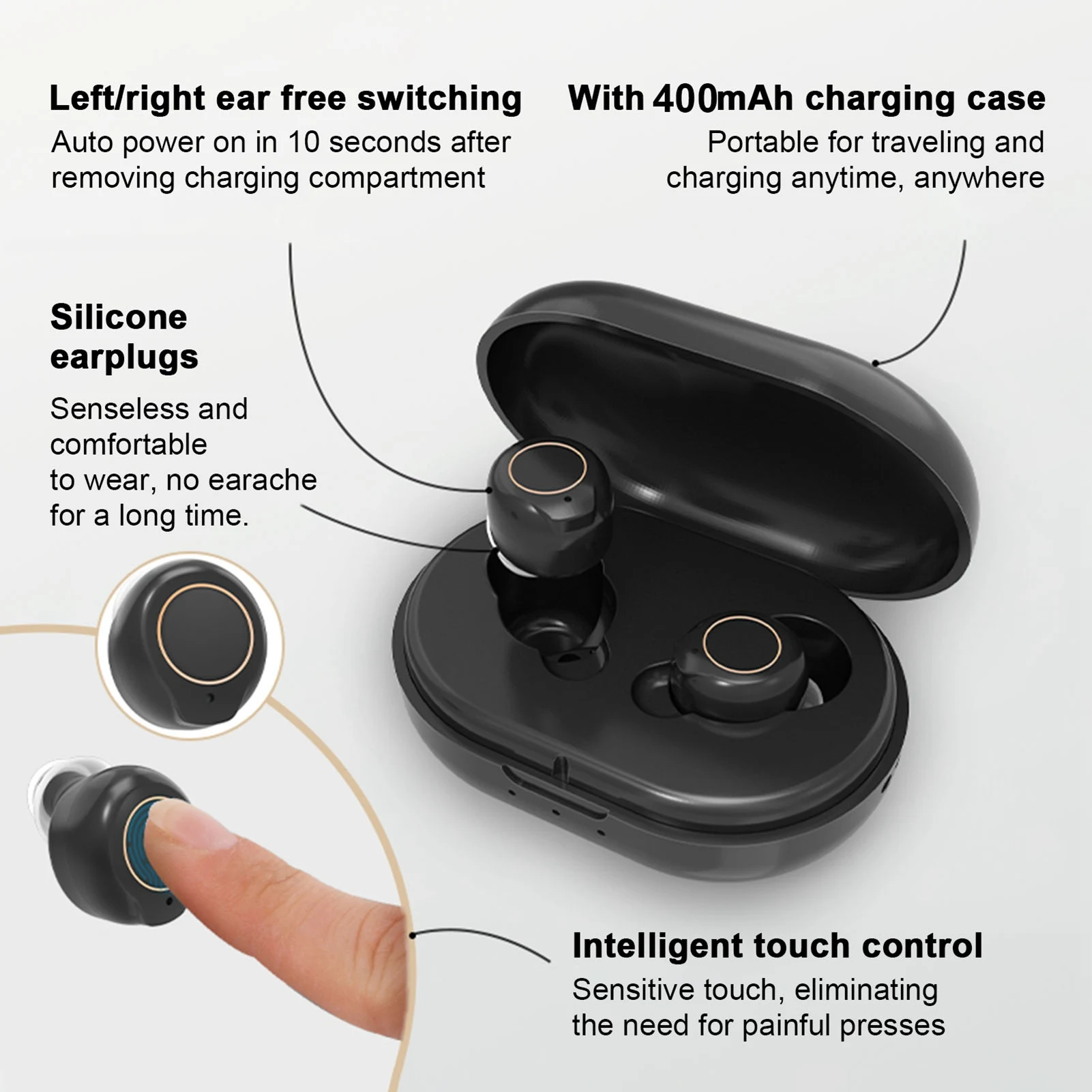 Left/right ear free switching
Auto power on in 10 seconds after removing charging compartment

With 400mAh charging case
Portable for traveling and charging anytime, anywhere

Silicone earplugs
Senseless and comfortable to wear, no earache for a long time.

Intelligent touch control
Sensitive touch, eliminating the need for painful presses