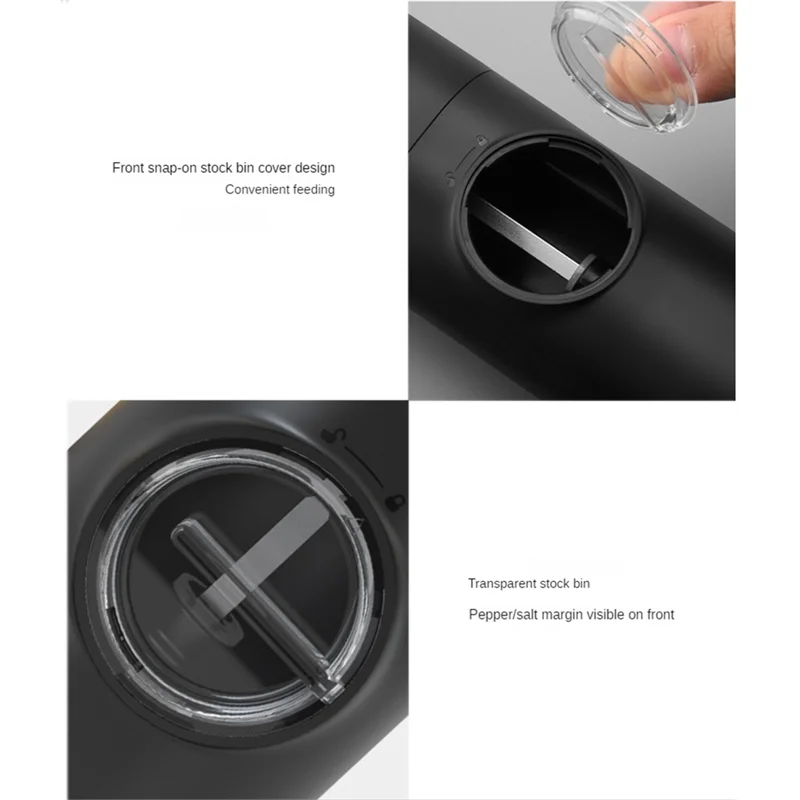 Front snap-on stock bin cover design
Convenient feeding

Transparent stock bin
Pepper/salt margin visible on front