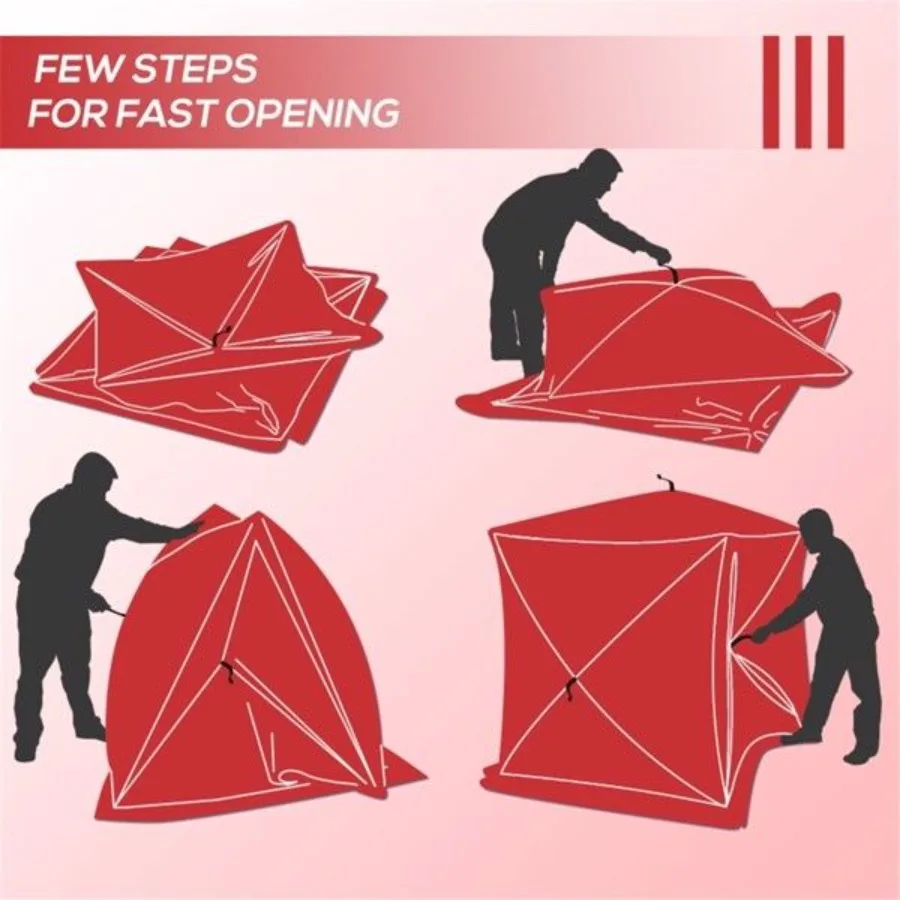 FEW STEPS
FOR FAST OPENING