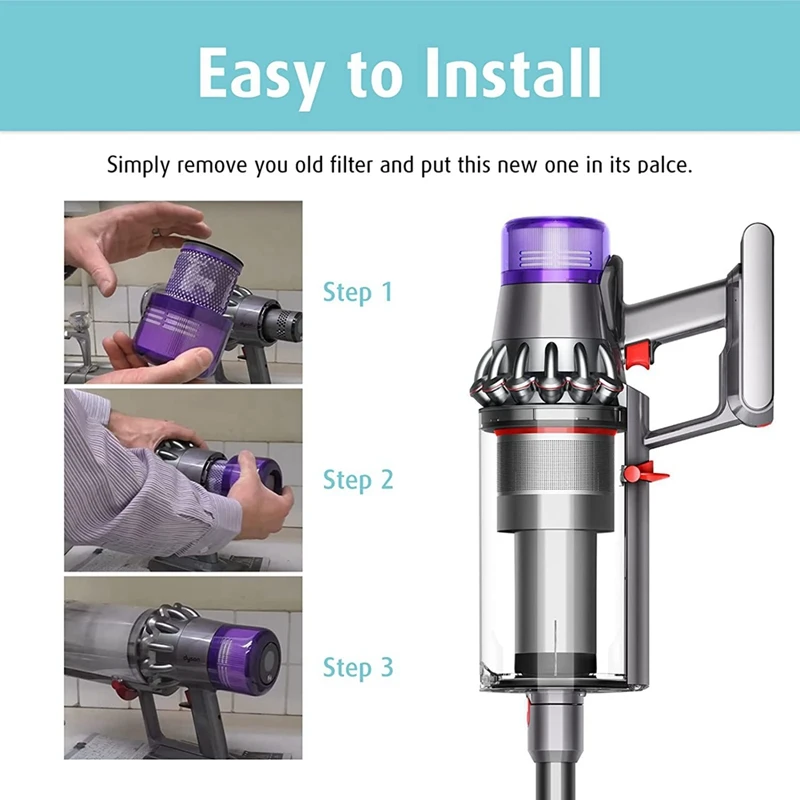 Easy to Install

Simply remove you old filter and put this new one in its palce.

Step 1

Step 2

Step 3