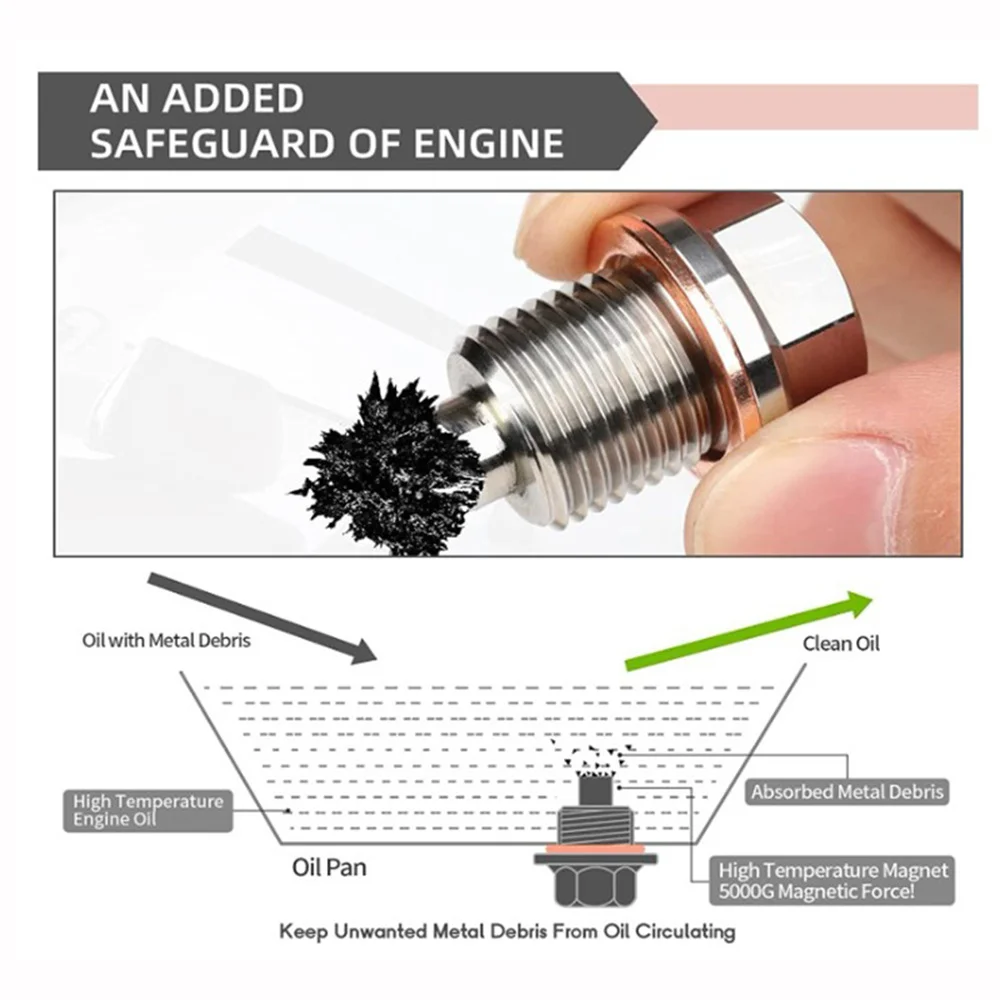 AN ADDED SAFEGUARD OF ENGINE

Oil with Metal Debris

Clean Oil

High Temperature Engine Oil

Absorbed Metal Debris

Oil Pan

High Temperature Magnet 5000G Magnetic Force!

Keep Unwanted Metal Debris From Oil Circulating